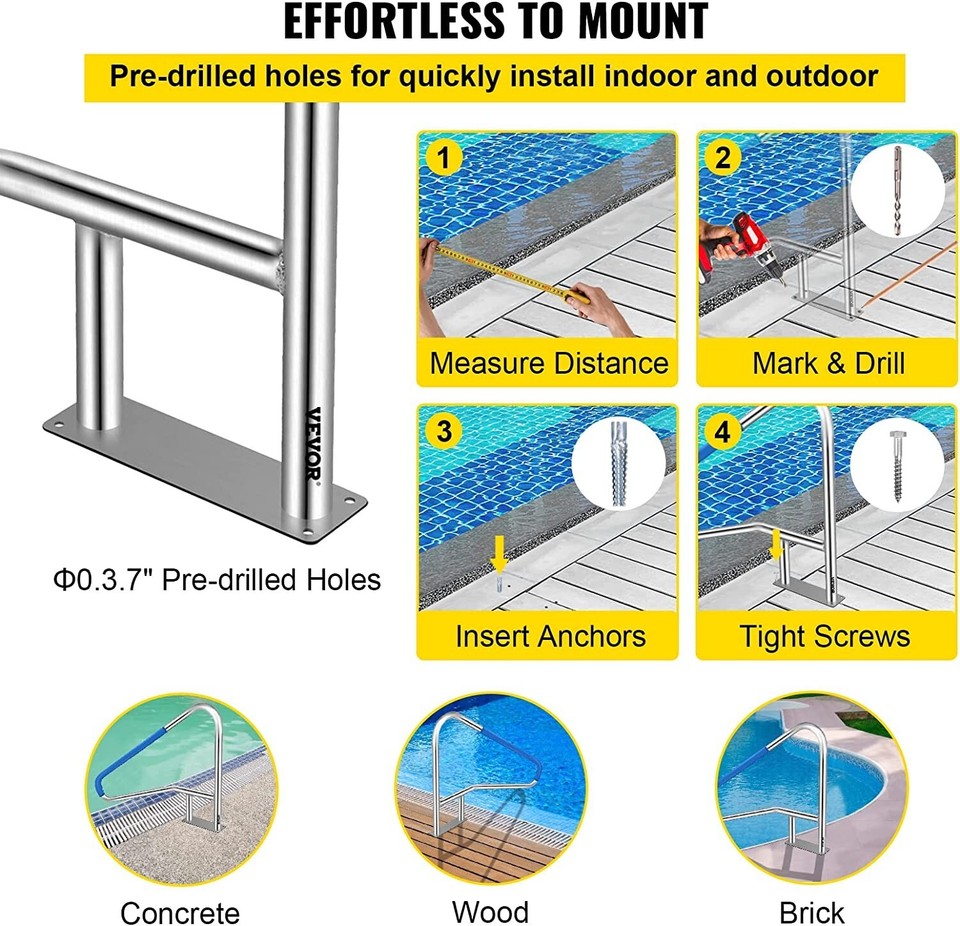 EFFORTLESS TO MOUNT

Pre-drilled holes for quickly install indoor and outdoor

VEVOR

Φ0.3.7" Pre-drilled Holes

1
Measure Distance

2
Mark & Drill

3
Insert Anchors

4
Tight Screws

Concrete

Wood

Brick