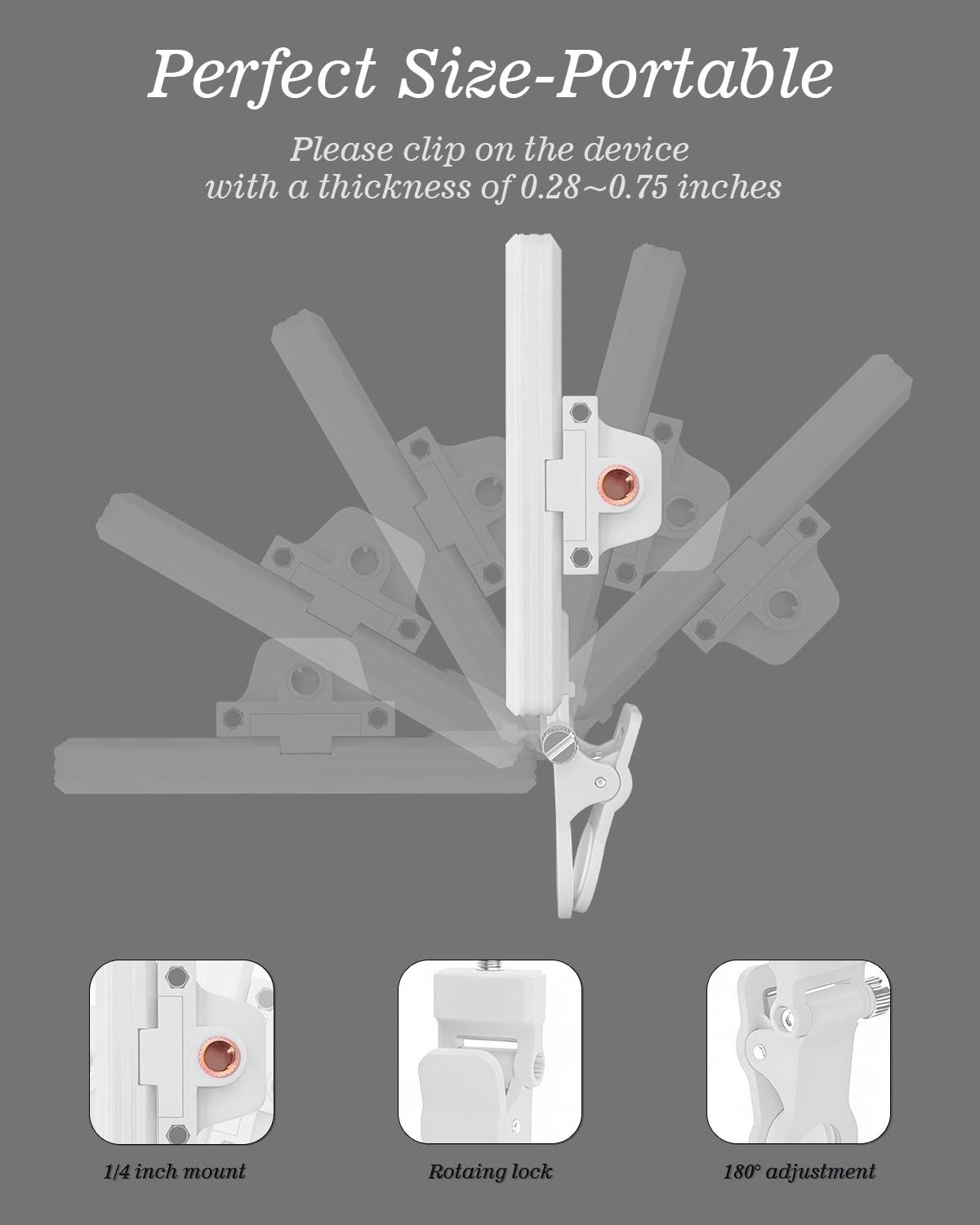 Perfect Size-Portable

Please clip on the device with a thickness of 0.28~0.75 inches

1/4 inch mount

Rotaing lock

180° adjustment