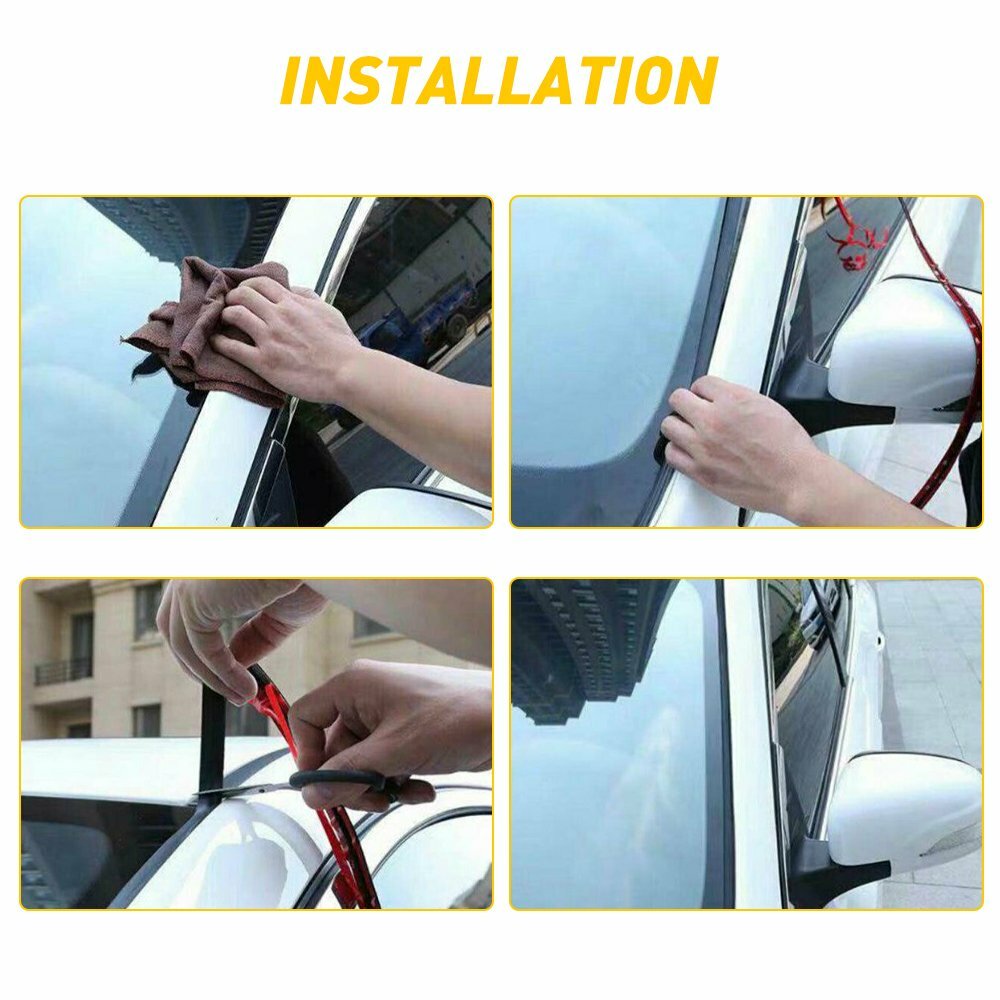 INSTALLATION