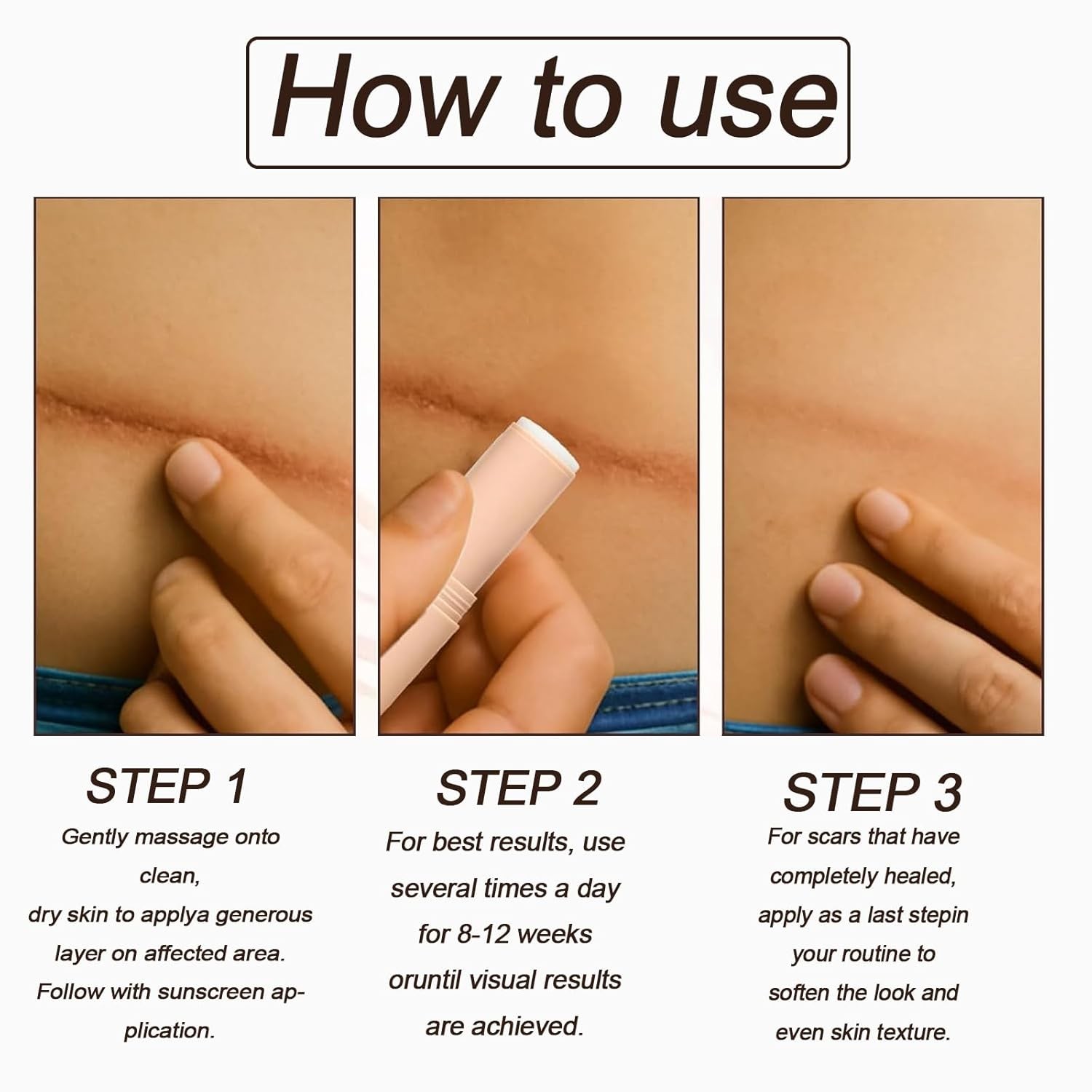 How to use

STEP 1

Gently massage onto clean, dry skin to applya generous layer on affected area. Follow with sunscreen application.

STEP 2

For best results, use several times a day for 8-12 weeks oruntil visual results are achieved.

STEP 3

For scars that have completely healed, apply as a last stepin your routine to soften the look and even skin texture.