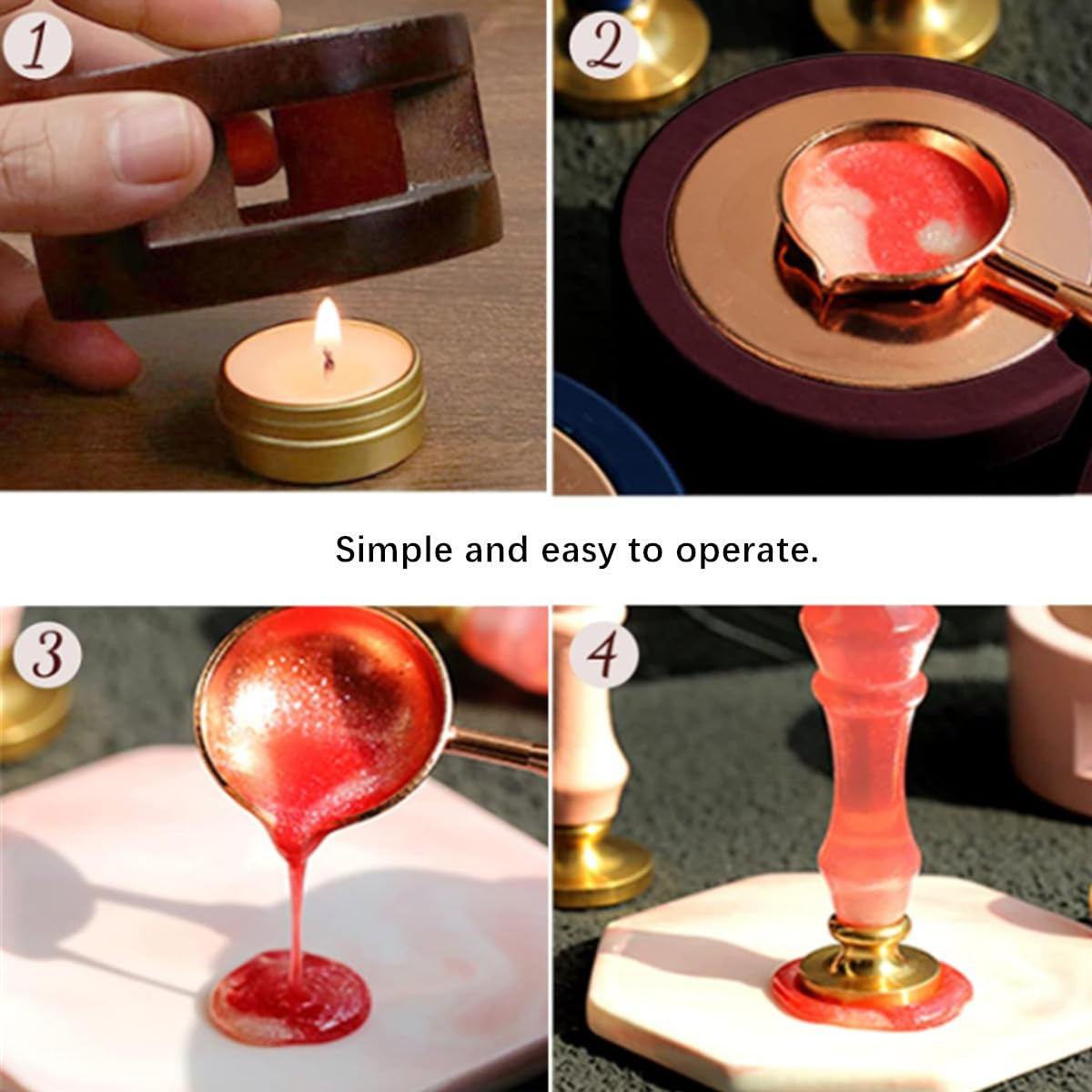 1

2

Simple and easy to operate.

3

4