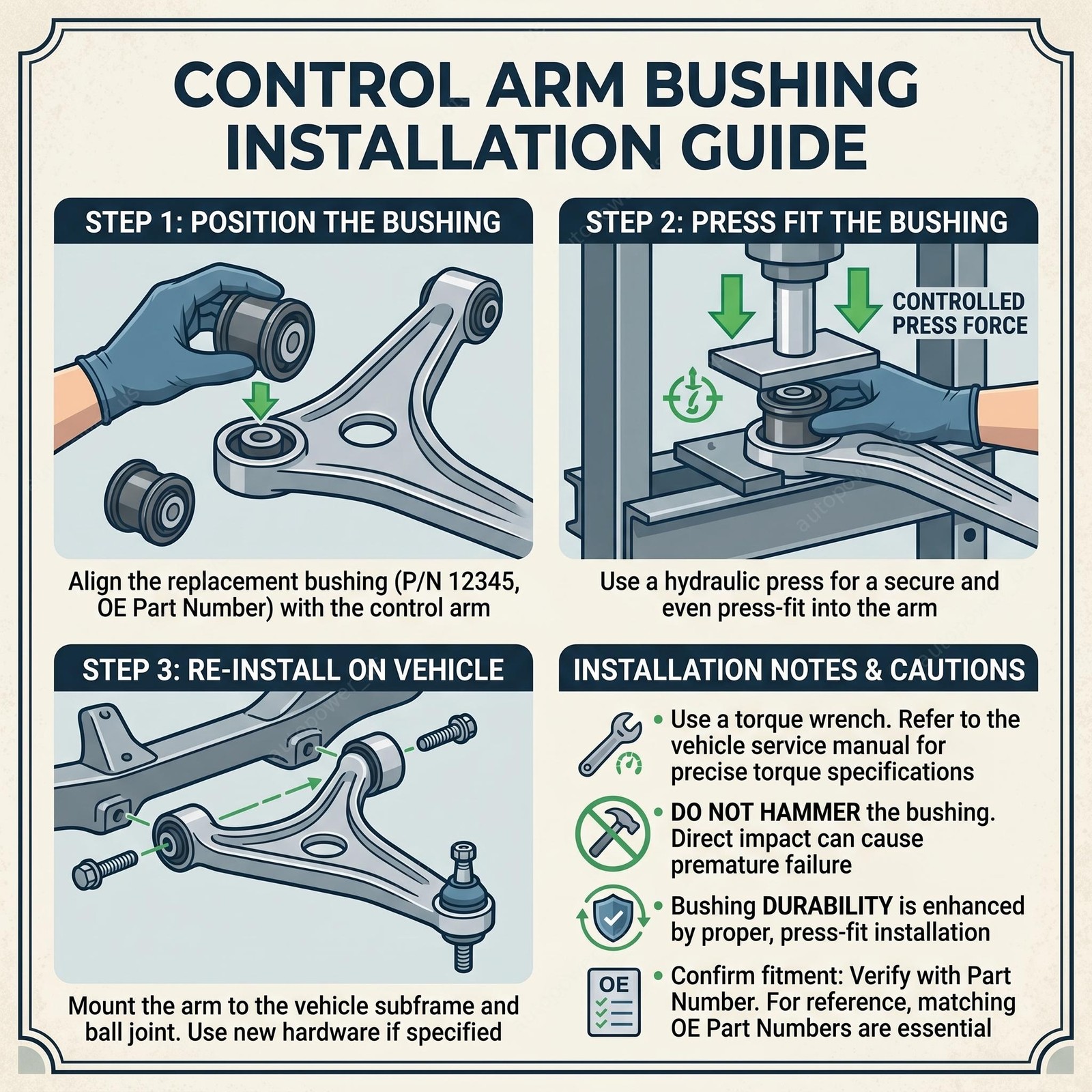 CONTROL ARM BUSHING INSTALLATION GUIDE

STEP 1: POSITION THE BUSHING

Align the replacement bushing (P/N 12345, OE Part Number) with the control arm

STEP 2: PRESS FIT THE BUSHING

CONTROLLED PRESS FORCE

Use a hydraulic press for a secure and even press-fit into the arm

STEP 3: RE-INSTALL ON VEHICLE

Mount the arm to the vehicle subframe and ball joint. Use new hardware if specified

INSTALLATION NOTES & CAUTIONS

• Use a torque wrench. Refer to the vehicle service manual for precise torque specifications

• DO NOT HAMMER the bushing. Direct impact can cause premature failure

• Bushing DURABILITY is enhanced by proper, press-fit installation

OE

• Confirm fitment: Verify with Part Number. For reference, matching OE Part Numbers are essential