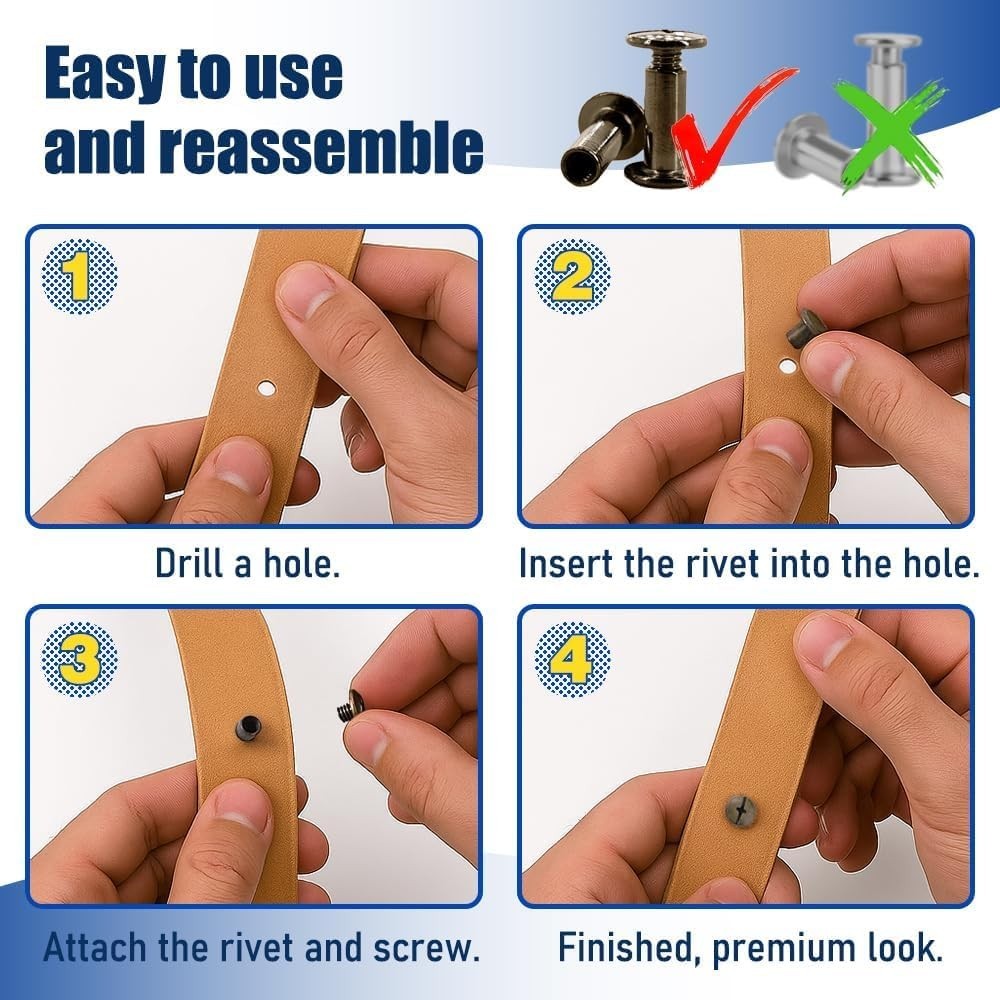 Easy to use and reassemble

1

Drill a hole.

2

Insert the rivet into the hole.

3

Attach the rivet and screw.

4

Finished, premium look.