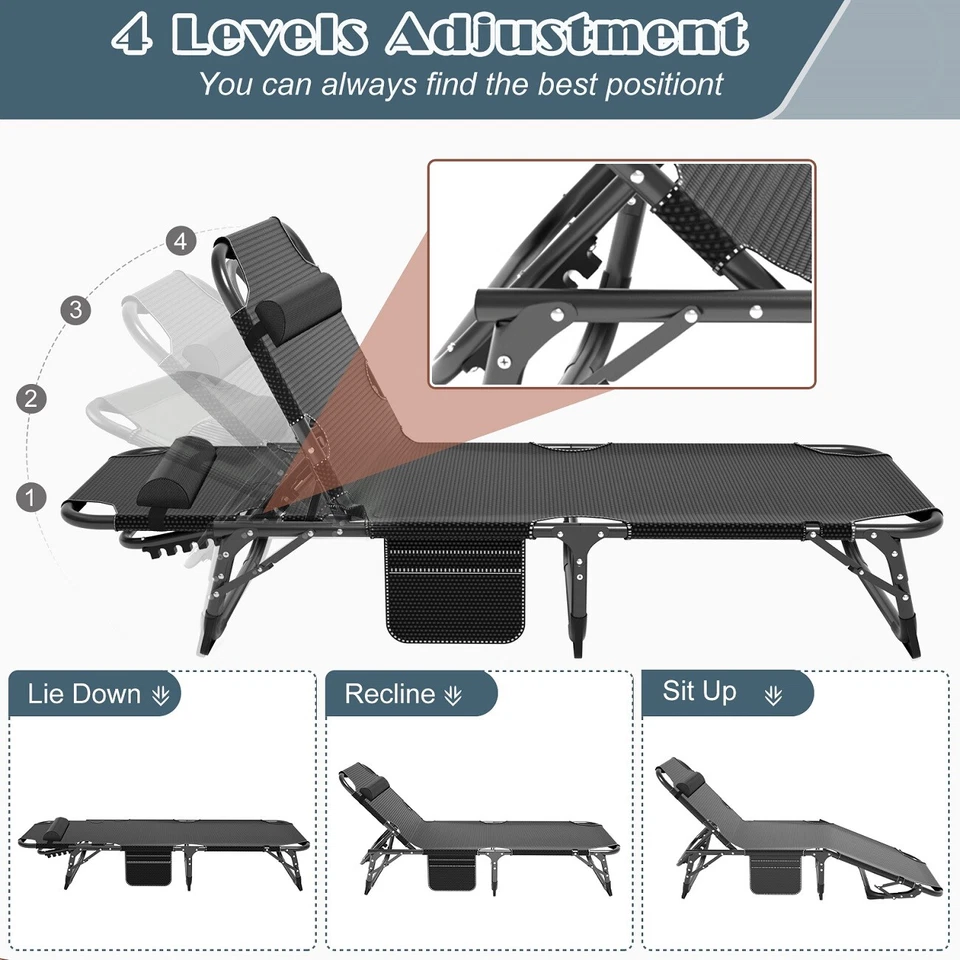 4 Levels Adjustment
You can always find the best positiont

4
3
2
1

Lie Down

Recline

Sit Up