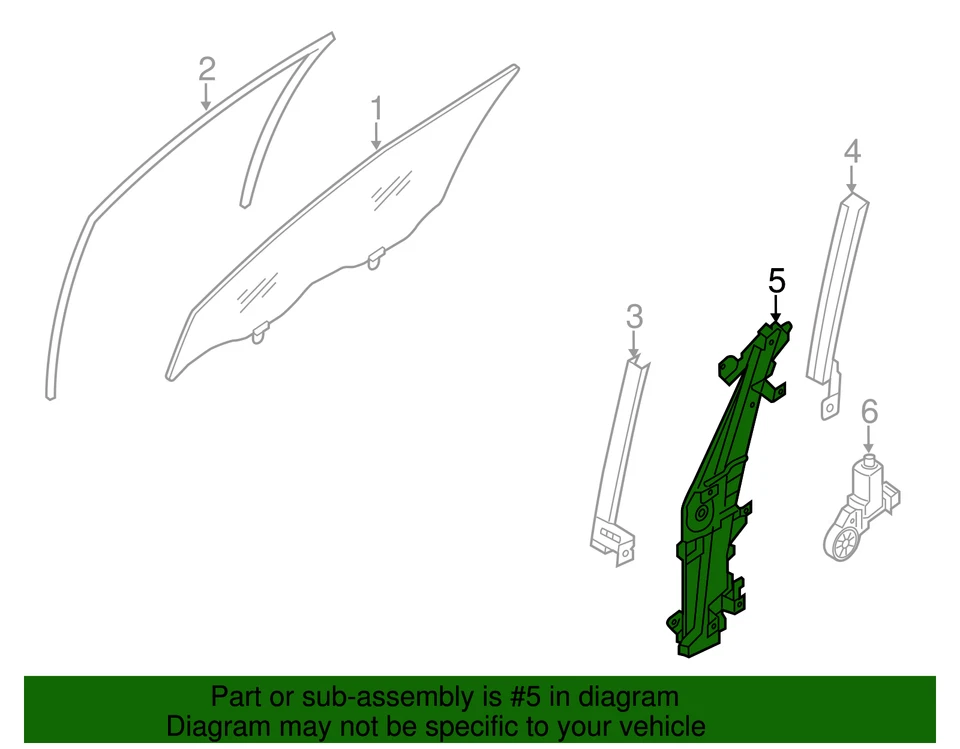 2
1
4
5
3
6

Part or sub-assembly is #5 in diagram
Diagram may not be specific to your vehicle