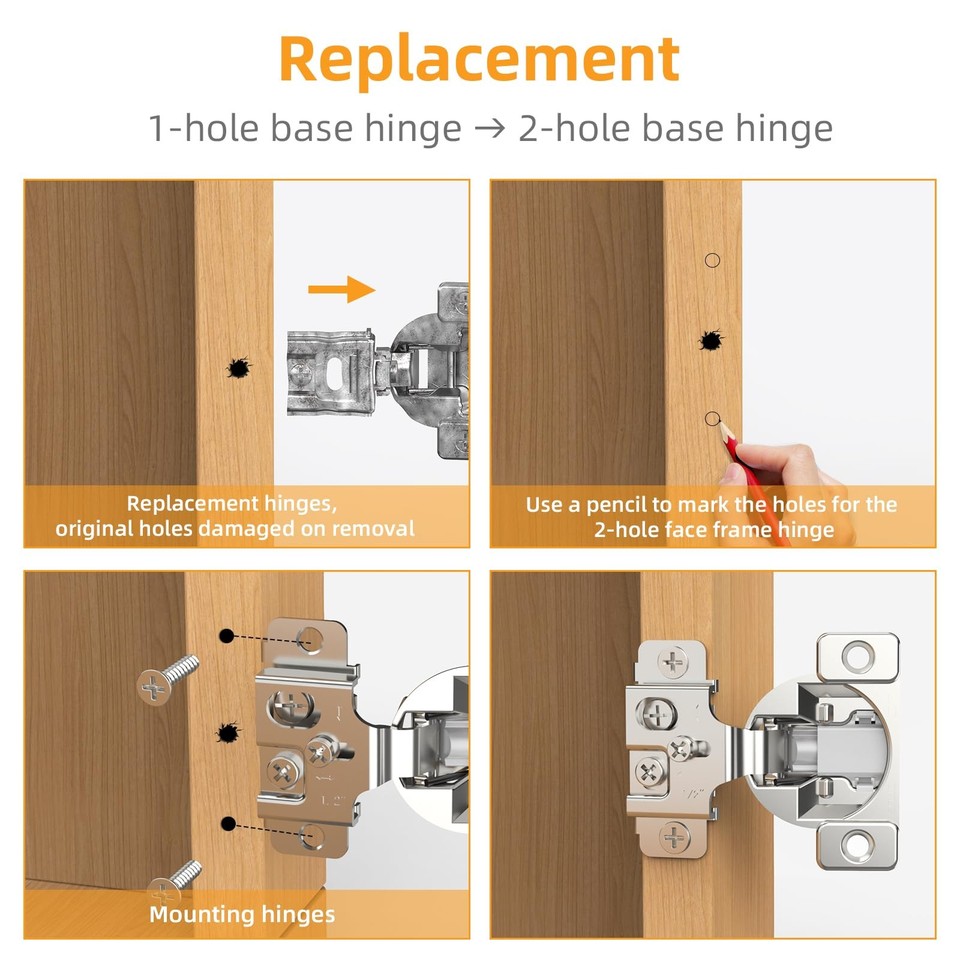 Replacement

1-hole base hinge → 2-hole base hinge

Replacement hinges, original holes damaged on removal

Use a pencil to mark the holes for the 2-hole face frame hinge

Mounting hinges