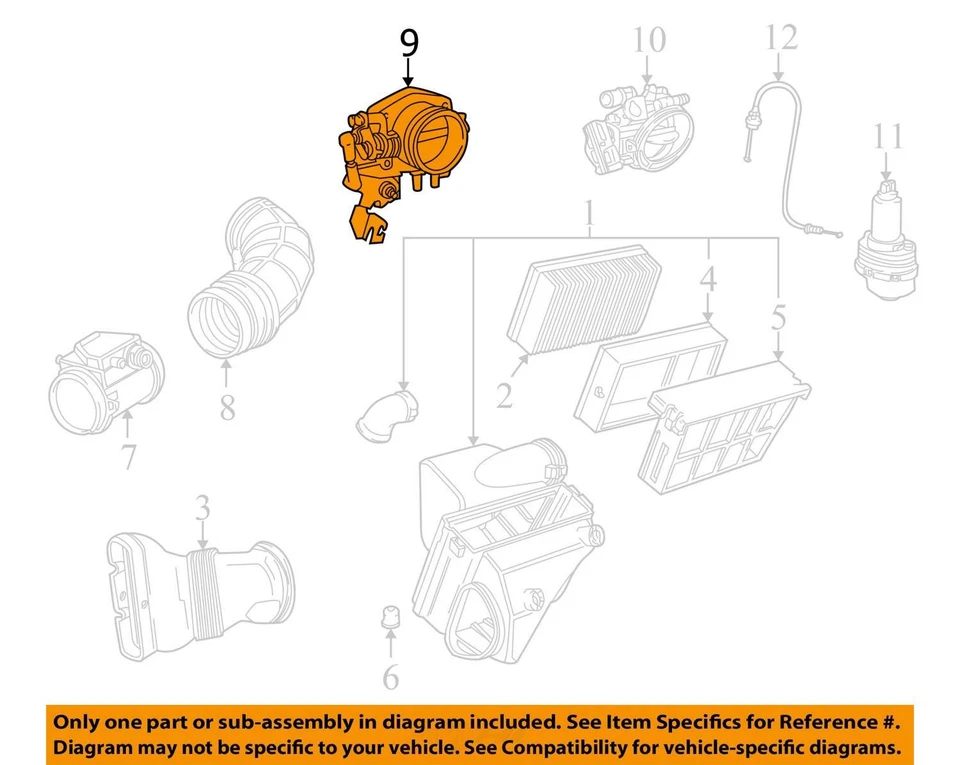 9
10
12
11
1
4
5
2
8
7
3
6

Only one part or sub-assembly in diagram included. See Item Specifics for Reference #. Diagram may not be specific to your vehicle. See Compatibility for vehicle-specific diagrams.