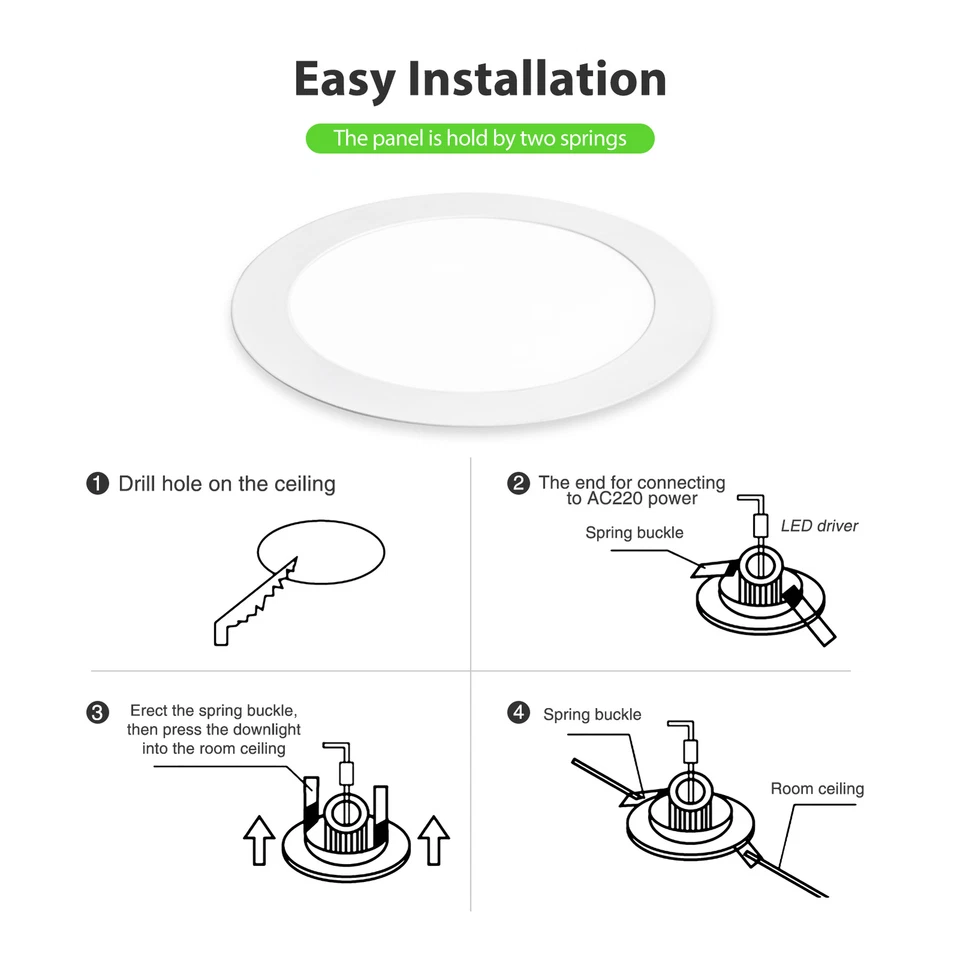 Easy Installation

The panel is hold by two springs

1 Drill hole on the ceiling

2 The end for connecting to AC220 power

Spring buckle

LED driver

3 Erect the spring buckle, then press the downlight into the room ceiling

4 Spring buckle

Room ceiling