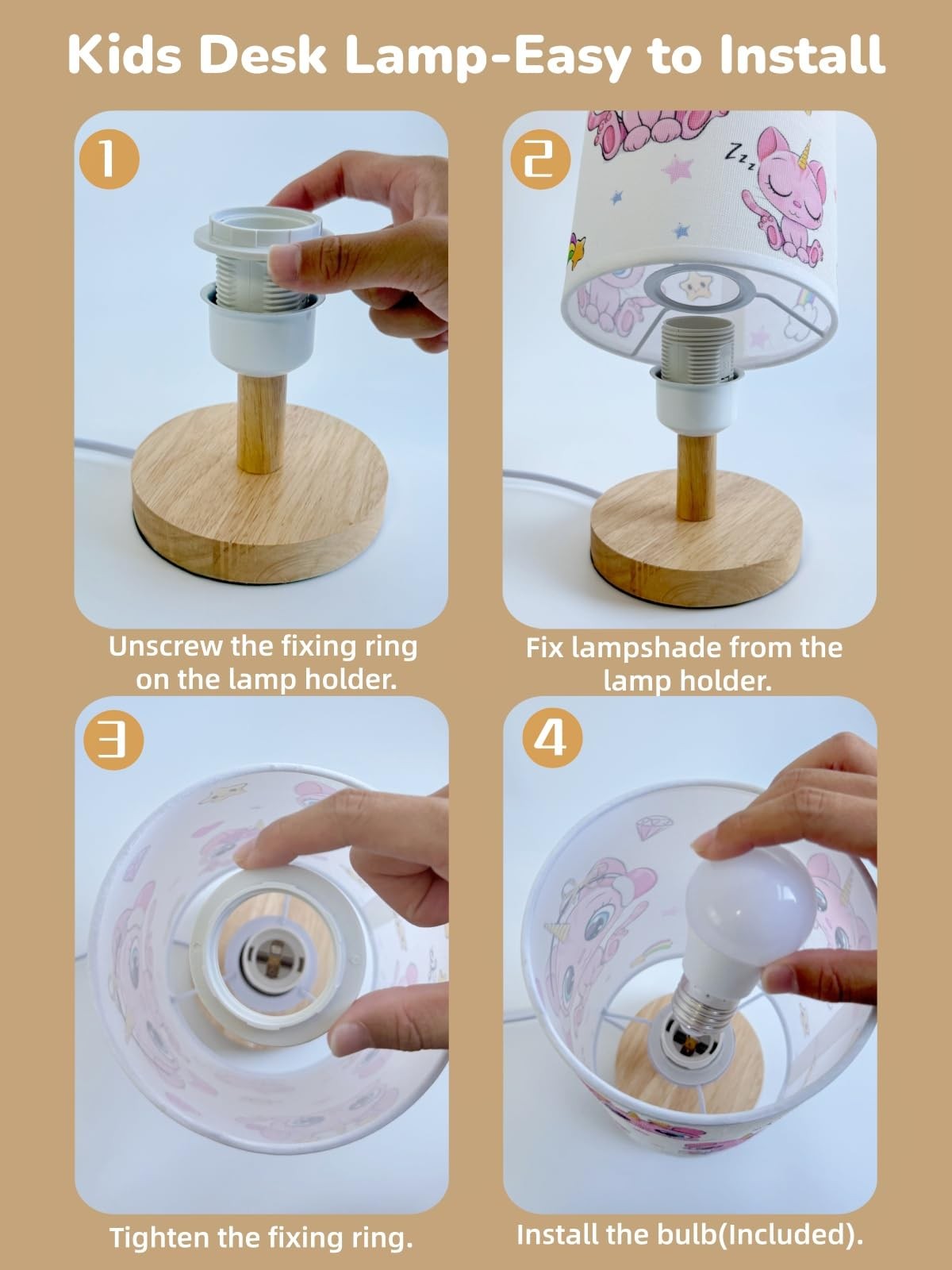 Kids Desk Lamp-Easy to Install

1

Unscrew the fixing ring on the lamp holder.

2

Zzz

Fix lampshade from the lamp holder.

3

Tighten the fixing ring.

4

Install the bulb(Included).