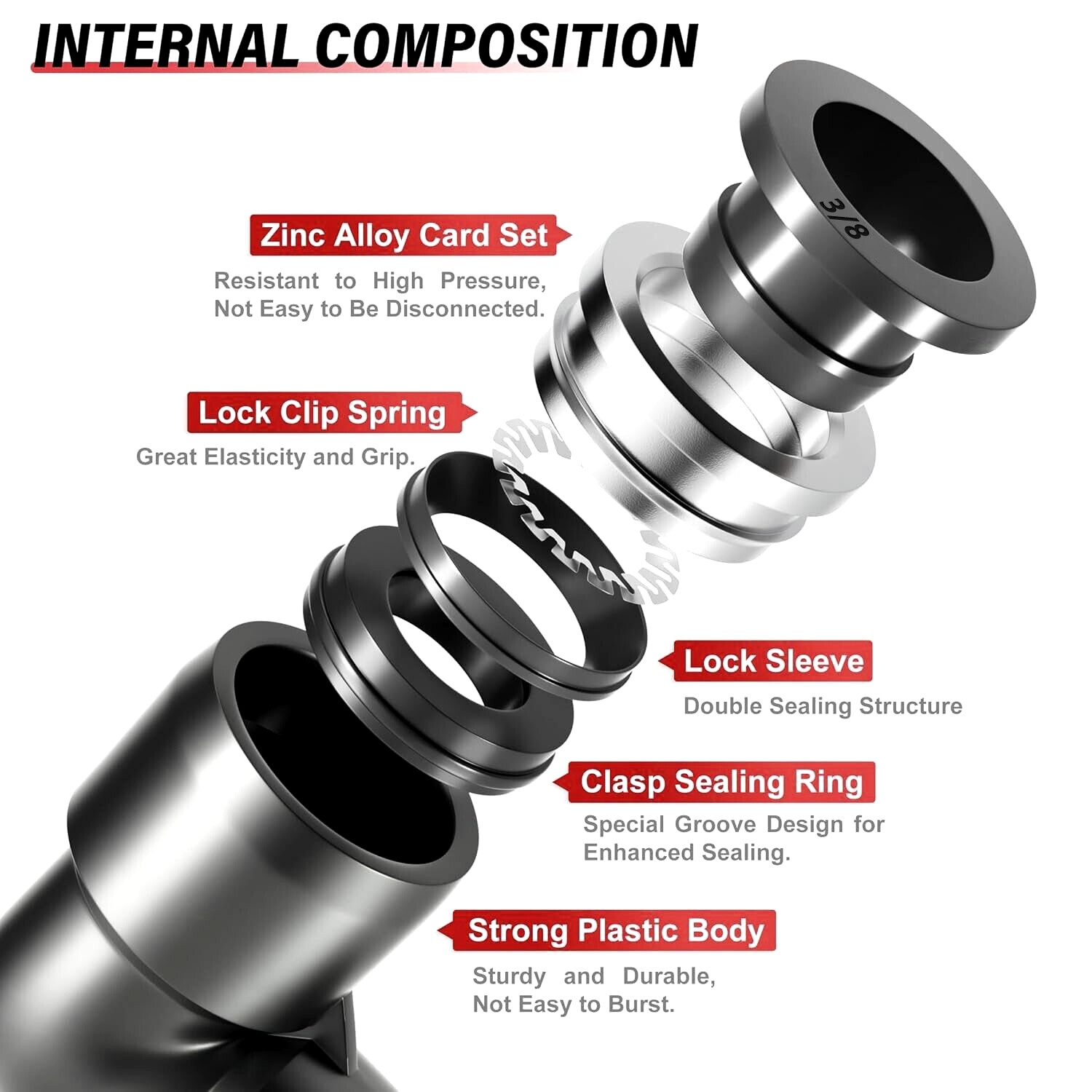 INTERNAL COMPOSITION

3/8

Zinc Alloy Card Set

Resistant to High Pressure, Not Easy to Be Disconnected.

Lock Clip Spring

Great Elasticity and Grip.

Lock Sleeve

Double Sealing Structure

Clasp Sealing Ring

Special Groove Design for Enhanced Sealing.

Strong Plastic Body

Sturdy and Durable, Not Easy to Burst.