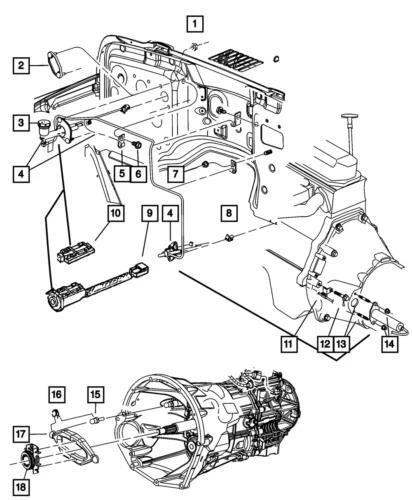 1
2
3
4
5
6
7
10
9
4
8
11
12
13
14
16
15
17
18