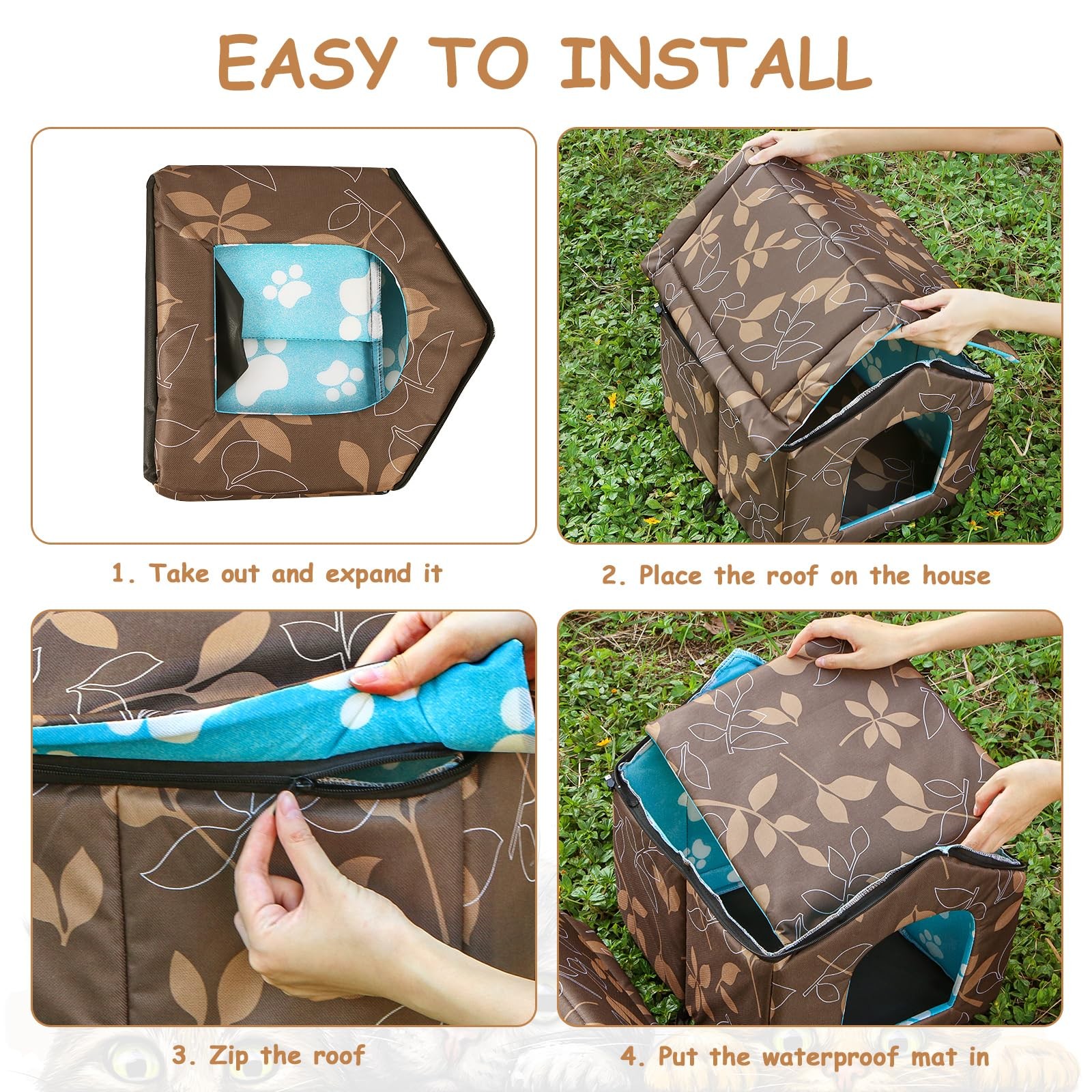 EASY TO INSTALL

1. Take out and expand it

2. Place the roof on the house

3. Zip the roof

4. Put the waterproof mat in