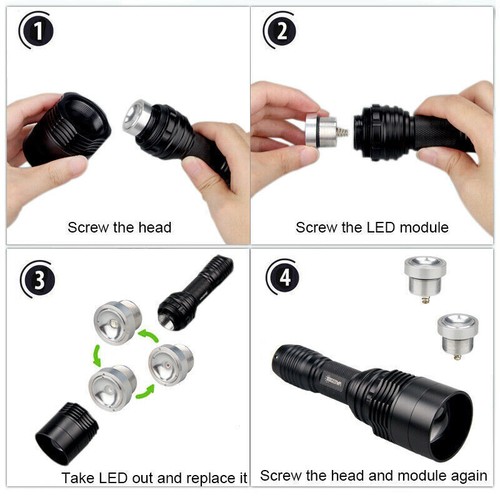 1

Screw the head

2

Screw the LED module

3

Take LED out and replace it

4

Screw the head and module again