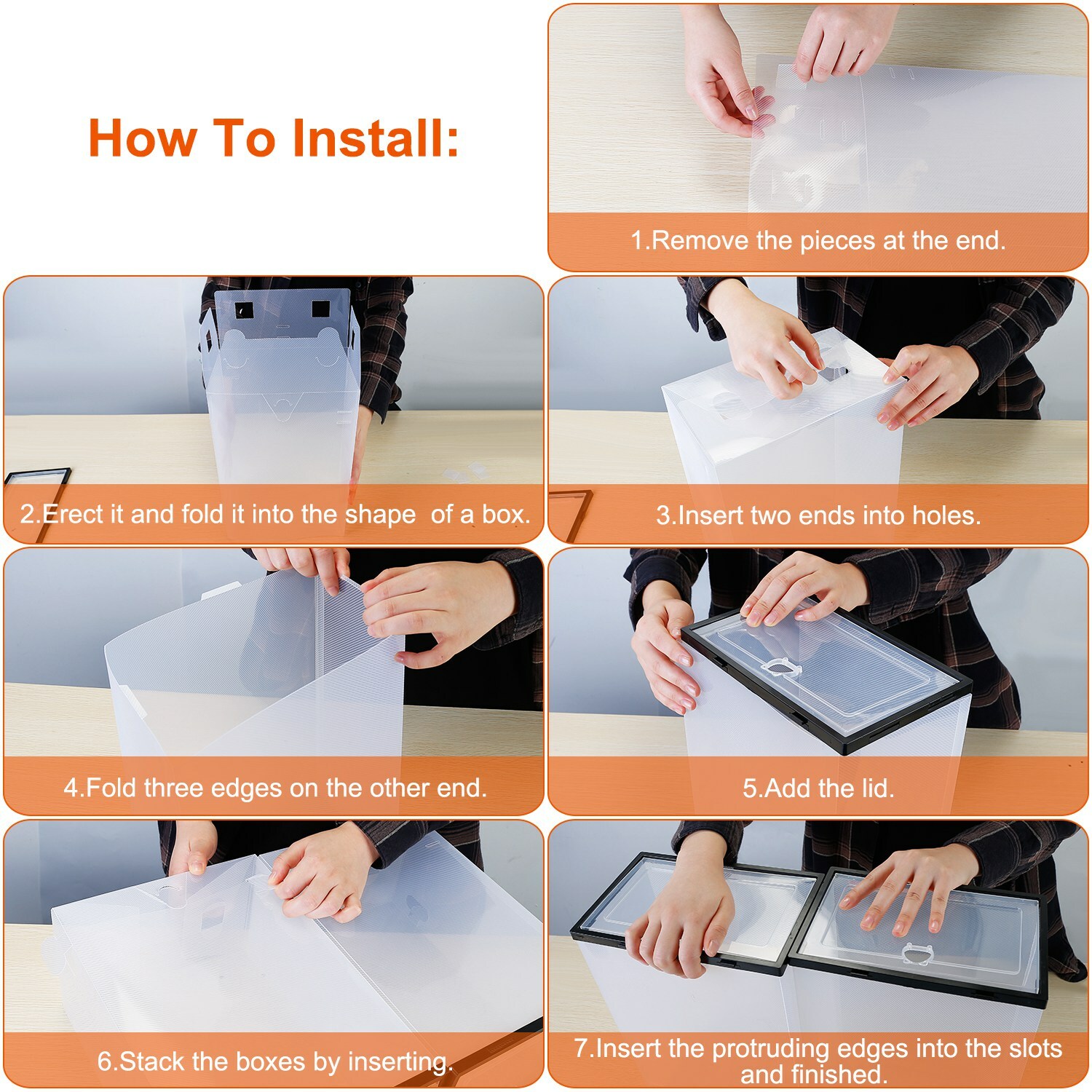 How To Install:

1.Remove the pieces at the end.

2.Erect it and fold it into the shape of a box.

3.Insert two ends into holes.

4.Fold three edges on the other end.

5.Add the lid.

6.Stack the boxes by inserting.

7.Insert the protruding edges into the slots and finished.