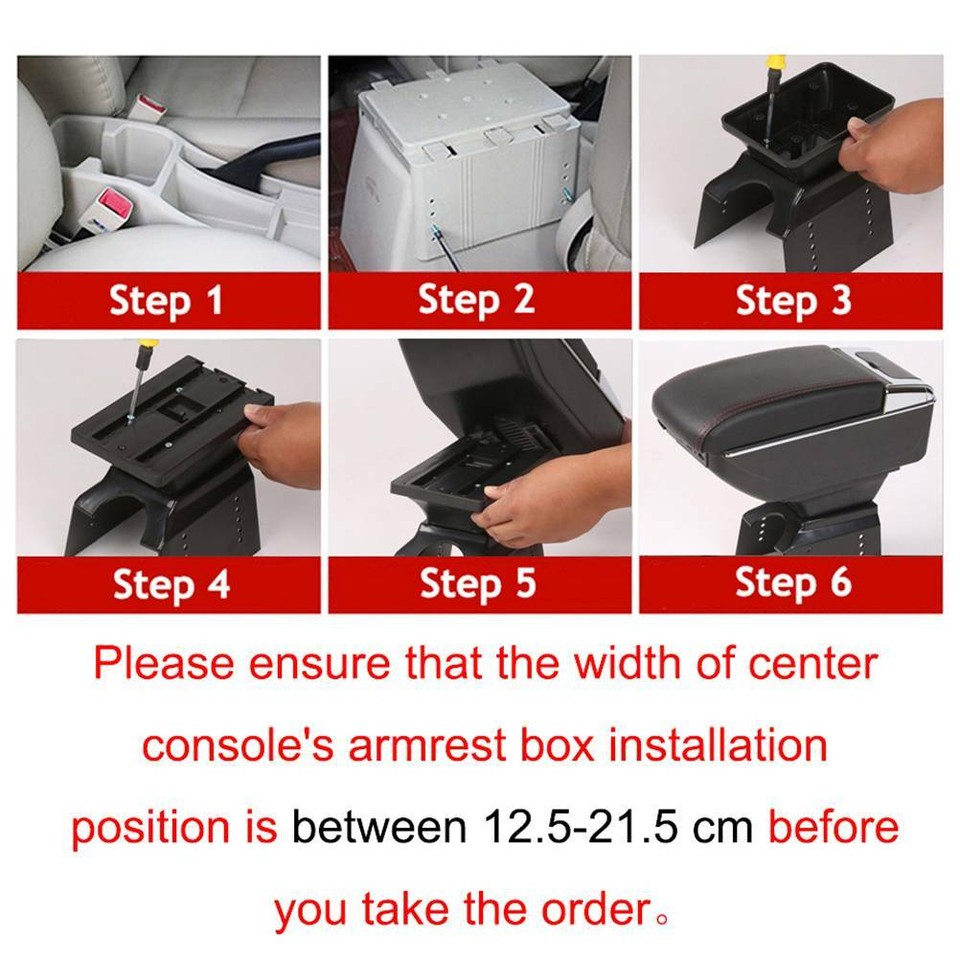 Step 1

Step 2

Step 3

Step 4

Step 5

Step 6

Please ensure that the width of center console's armrest box installation position is between 12.5-21.5 cm before you take the order。