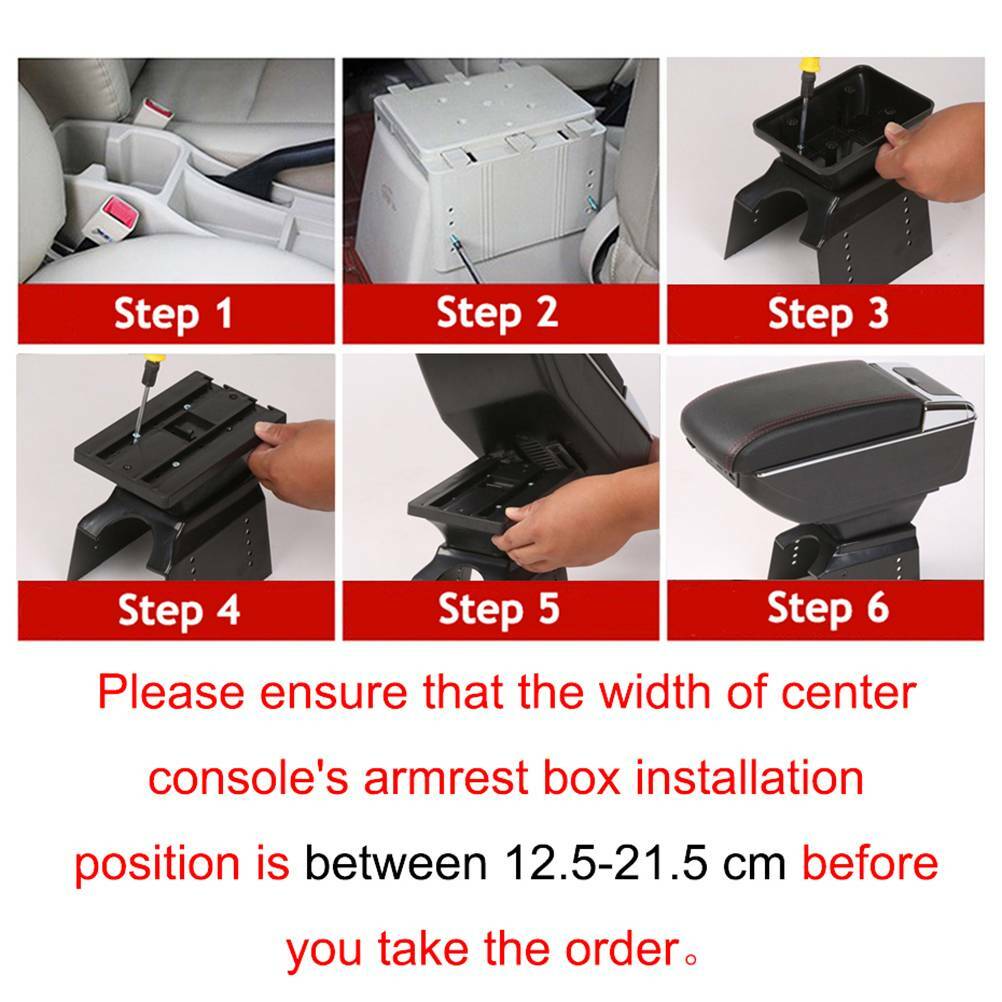 Step 1

Step 2

Step 3

Step 4

Step 5

Step 6

Please ensure that the width of center console's armrest box installation position is between 12.5-21.5 cm before you take the order。