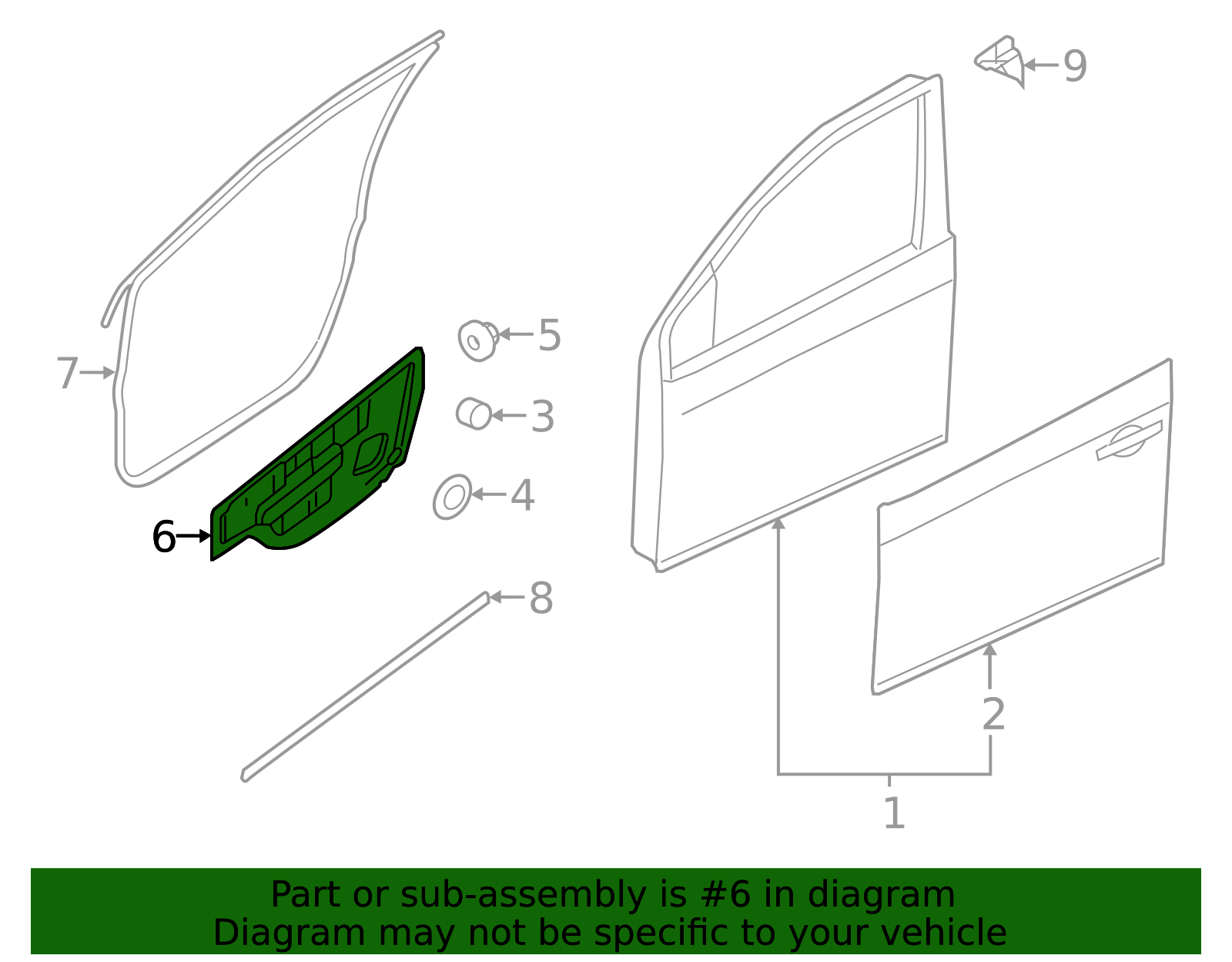 9
5
7
3
4
6
8
2
1

Part or sub-assembly is #6 in diagram
Diagram may not be specific to your vehicle