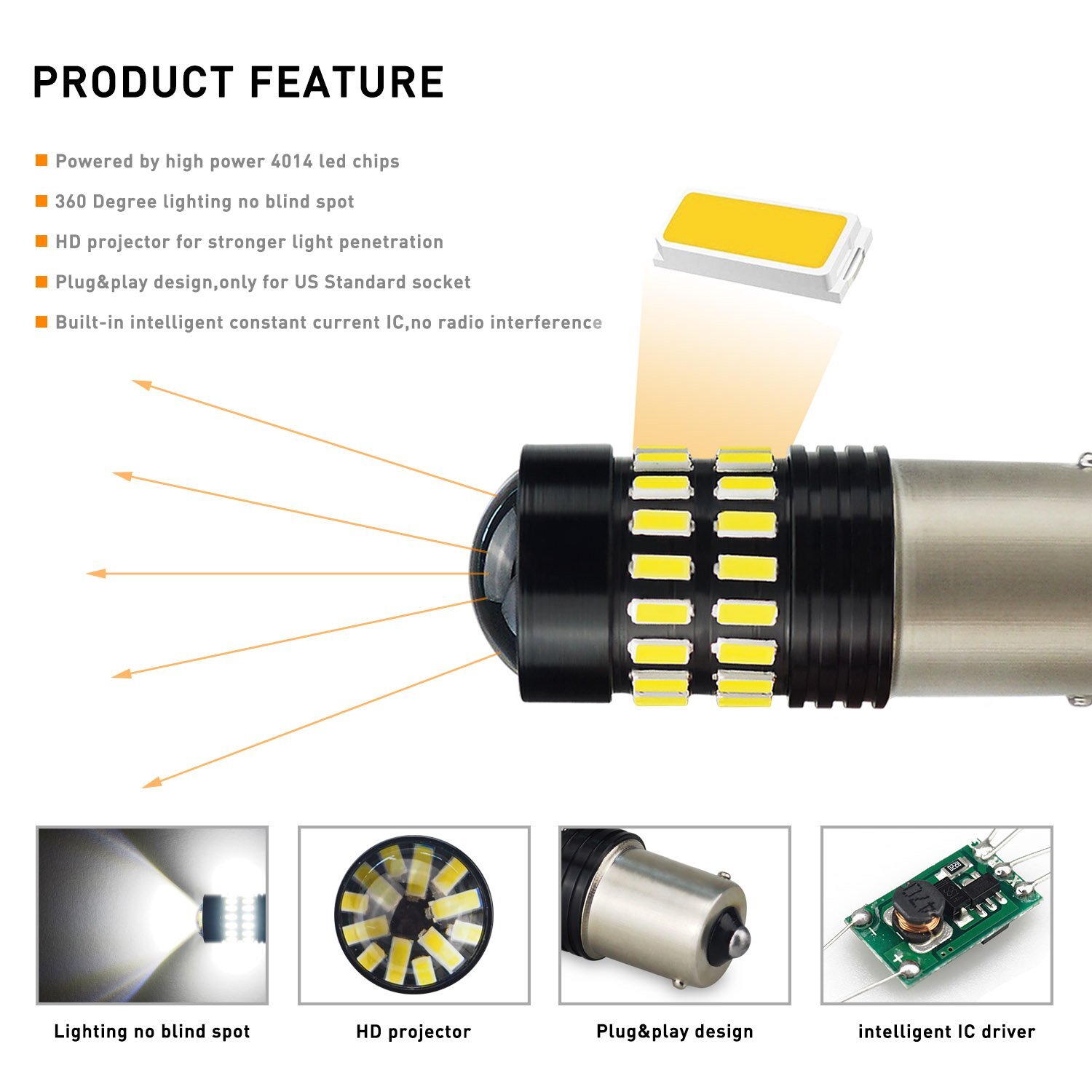 PRODUCT FEATURE

Powered by high power 4014 led chips

360 Degree lighting no blind spot

HD projector for stronger light penetration

Plug&play design,only for US Standard socket

Built-in intelligent constant current IC,no radio interference

Lighting no blind spot

HD projector

Plug&play design

intelligent IC driver