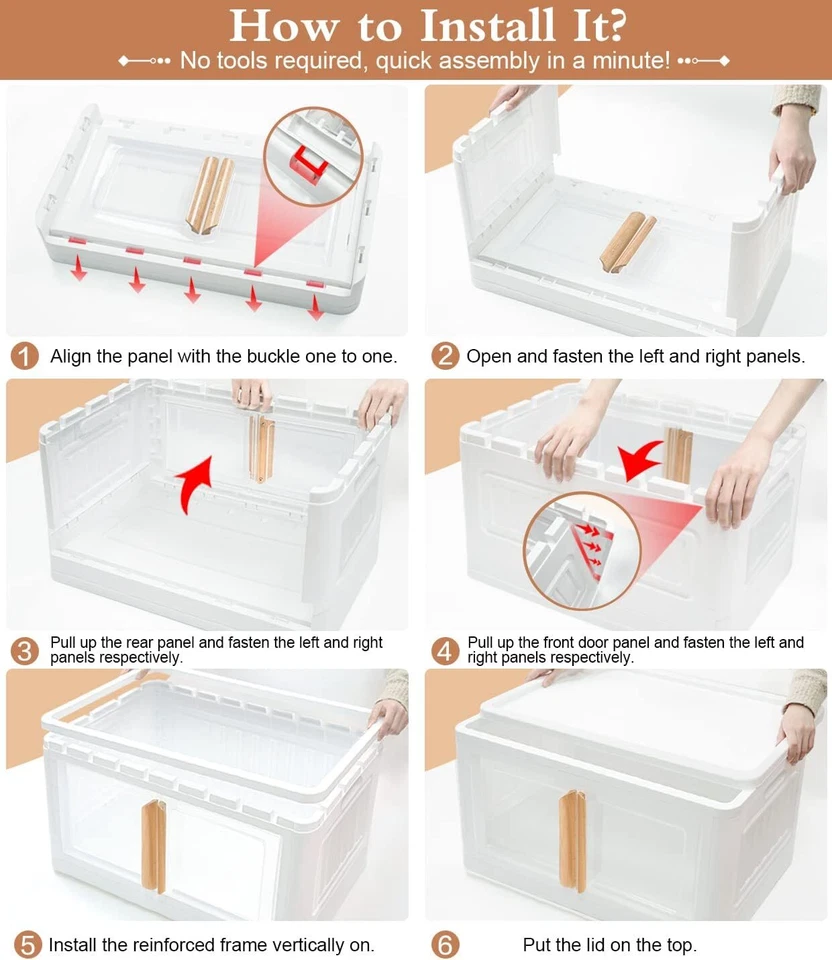 How to Install It?

No tools required, quick assembly in a minute!

1 Align the panel with the buckle one to one.

2 Open and fasten the left and right panels.

3 Pull up the rear panel and fasten the left and right panels respectively.

4 Pull up the front door panel and fasten the left and right panels respectively.

5 Install the reinforced frame vertically on.

6 Put the lid on the top.