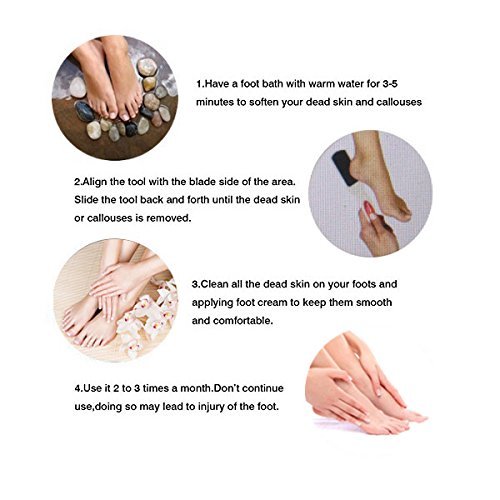 1.Have a foot bath with warm water for 3-5 minutes to soften your dead skin and callouses

2.Align the tool with the blade side of the area. Slide the tool back and forth until the dead skin or callouses is removed.

3.Clean all the dead skin on your foots and applying foot cream to keep them smooth and comfortable.

4.Use it 2 to 3 times a month.Don't continue use,doing so may lead to injury of the foot.