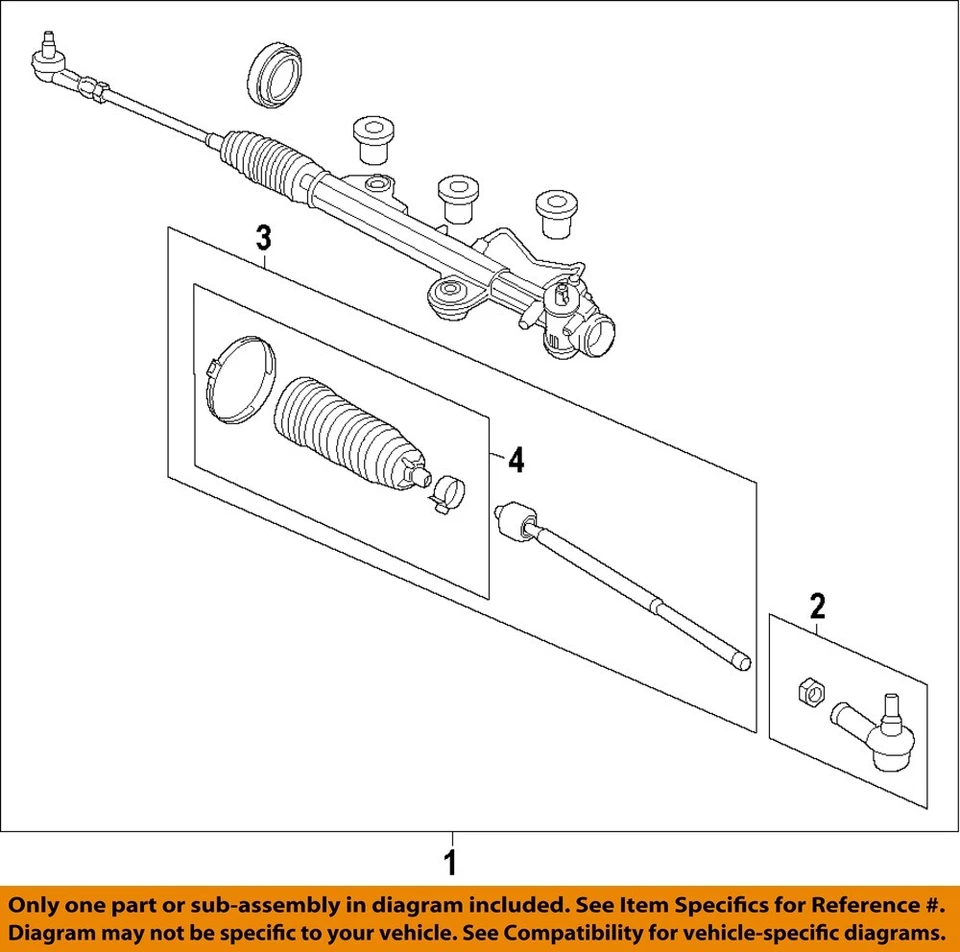 3

4

2

1

Only one part or sub-assembly in diagram included. See Item Specifics for Reference #. Diagram may not be specific to your vehicle. See Compatibility for vehicle-specific diagrams.