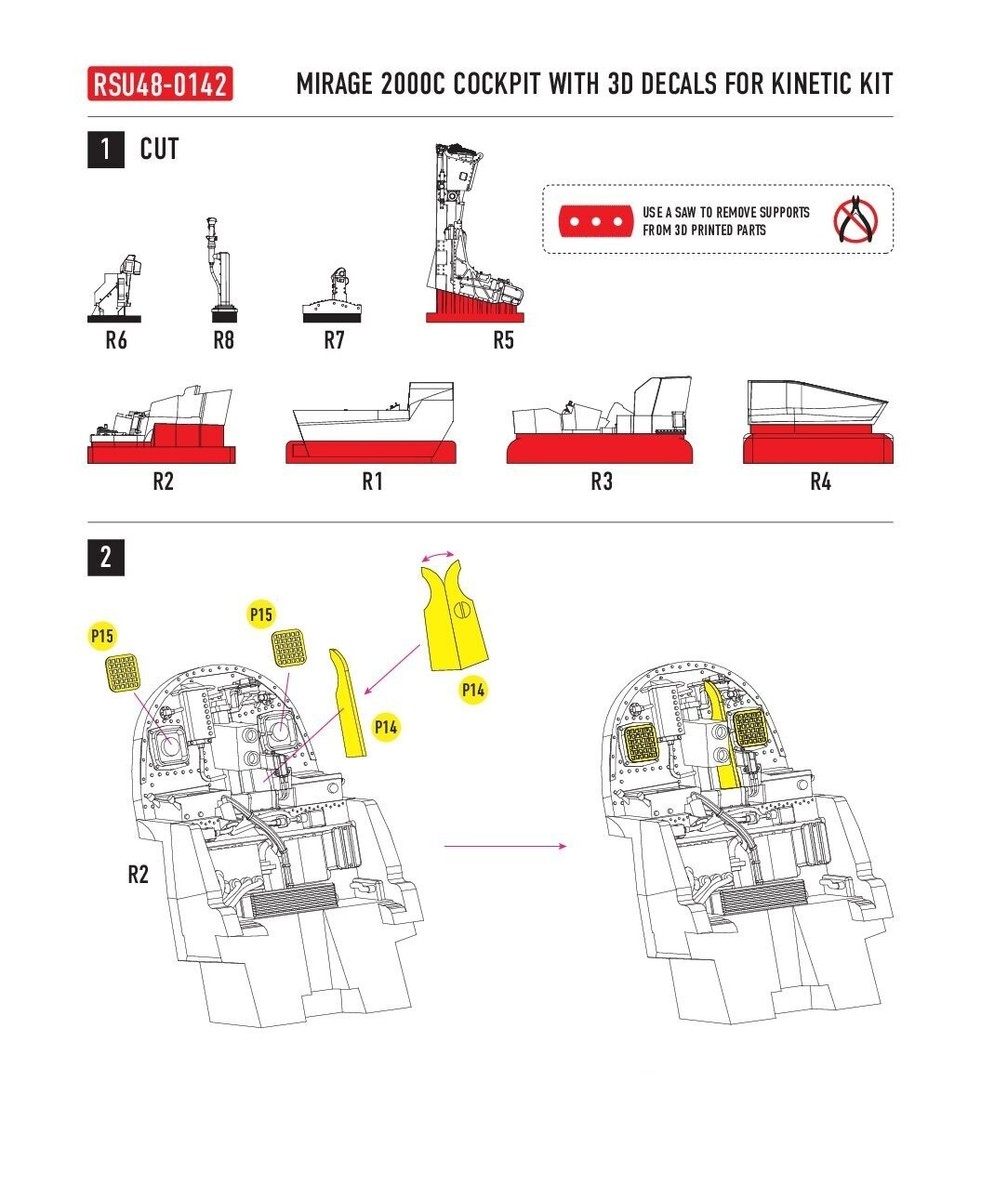 RSU48-0142

MIRAGE 2000C COCKPIT WITH 3D DECALS FOR KINETIC KIT

1 CUT

USE A SAW TO REMOVE SUPPORTS FROM 3D PRINTED PARTS

R6 R8 R7 R5

R2 R1 R3 R4

2

P15 P15 P14 P14

R2