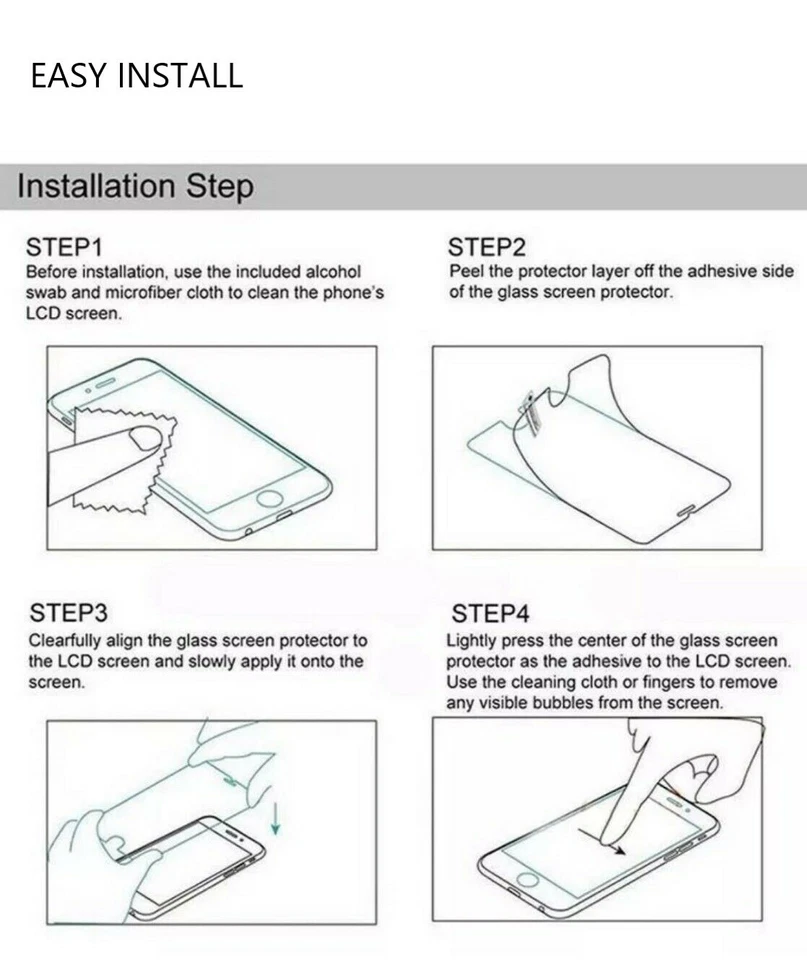 EASY INSTALL

Installation Step

STEP1
Before installation, use the included alcohol swab and microfiber cloth to clean the phone's LCD screen.

STEP2
Peel the protector layer off the adhesive side of the glass screen protector.

STEP3
Clearfully align the glass screen protector to the LCD screen and slowly apply it onto the screen.

STEP4
Lightly press the center of the glass screen protector as the adhesive to the LCD screen. Use the cleaning cloth or fingers to remove any visible bubbles from the screen.