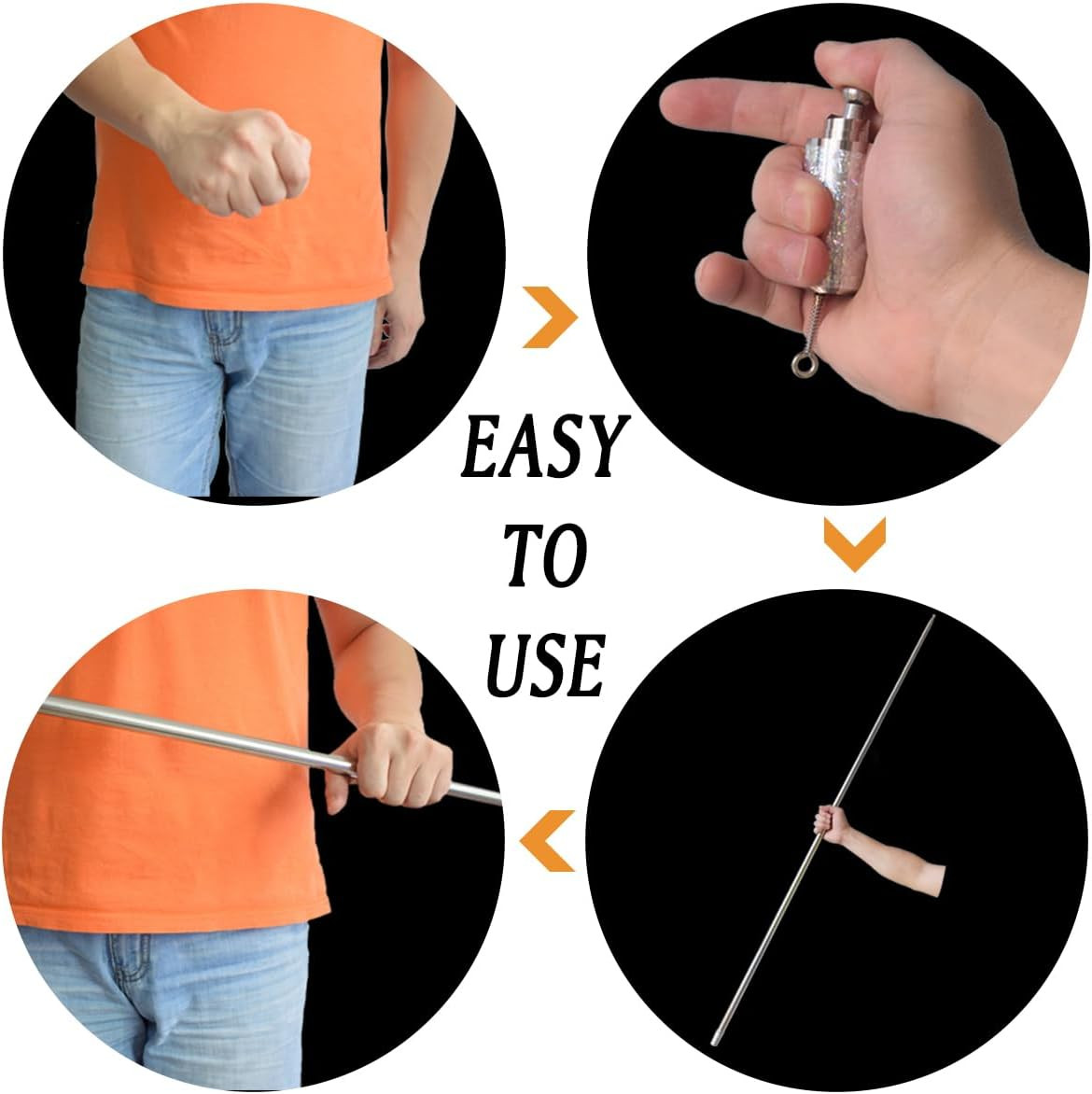 EASY
TO
USE