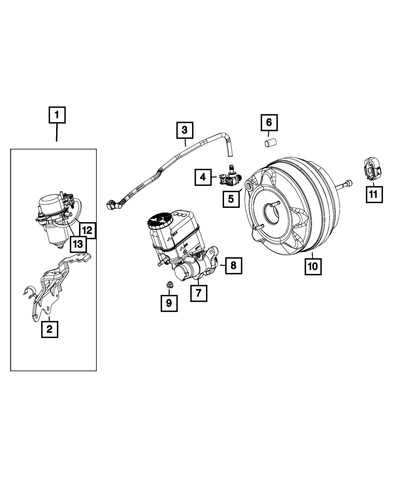 1
3
6
4
5
11
12
13
8
10
7
9
2