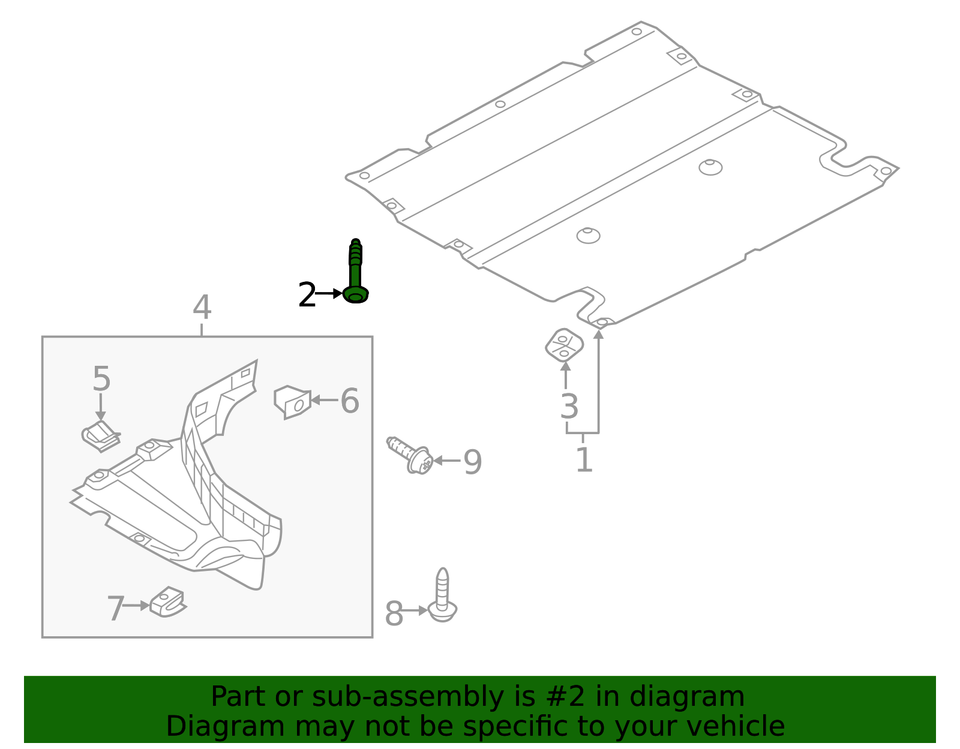 2
4
5
6
9
3
1
7
8

Part or sub-assembly is #2 in diagram
Diagram may not be specific to your vehicle