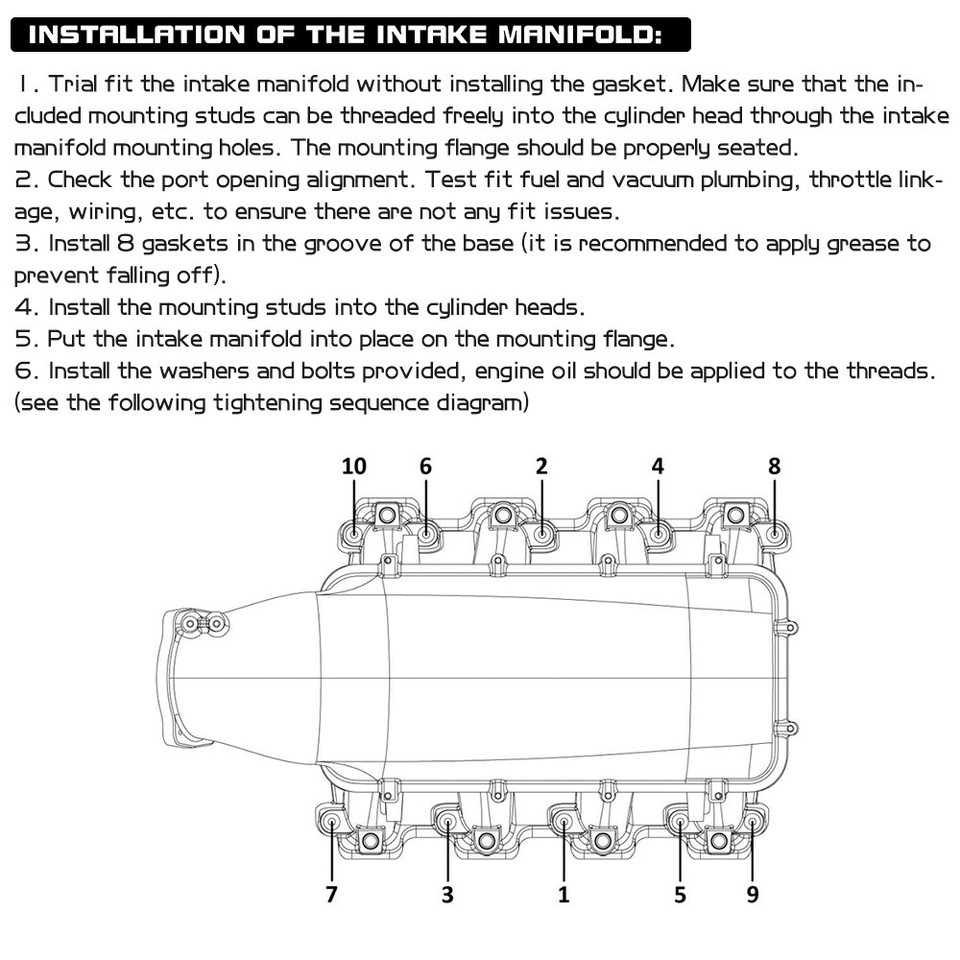 INSTALLATION OF THE INTAKE MANIFOLD:

1. Trial fit the intake manifold without installing the gasket. Make sure that the included mounting studs can be threaded freely into the cylinder head through the intake manifold mounting holes. The mounting flange should be properly seated.
2. Check the port opening alignment. Test fit fuel and vacuum plumbing, throttle linkage, wiring, etc. to ensure there are not any fit issues.
3. Install 8 gaskets in the groove of the base (it is recommended to apply grease to prevent falling off).
4. Install the mounting studs into the cylinder heads.
5. Put the intake manifold into place on the mounting flange.
6. Install the washers and bolts provided, engine oil should be applied to the threads. (see the following tightening sequence diagram)

10
6
2
4
8
7
3
1
5
9