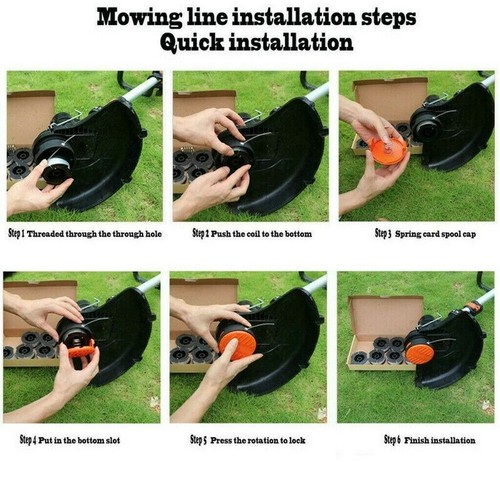 Mowing line installation steps
Quick installation

Step 1 Threaded through the through hole

Step 2 Push the coil to the bottom

Step 3 Spring card spool cap

Step 4 Put in the bottom slot

Step 5 Press the rotation to lock

Step 6 Finish installation