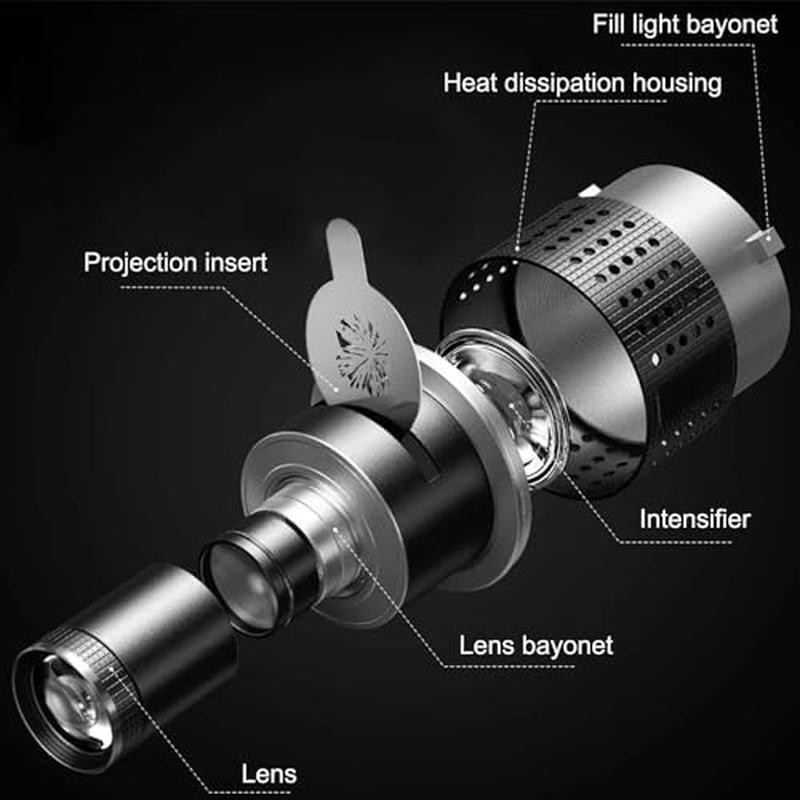 Fill light bayonet

Heat dissipation housing

Projection insert

Intensifier

Lens bayonet

Lens