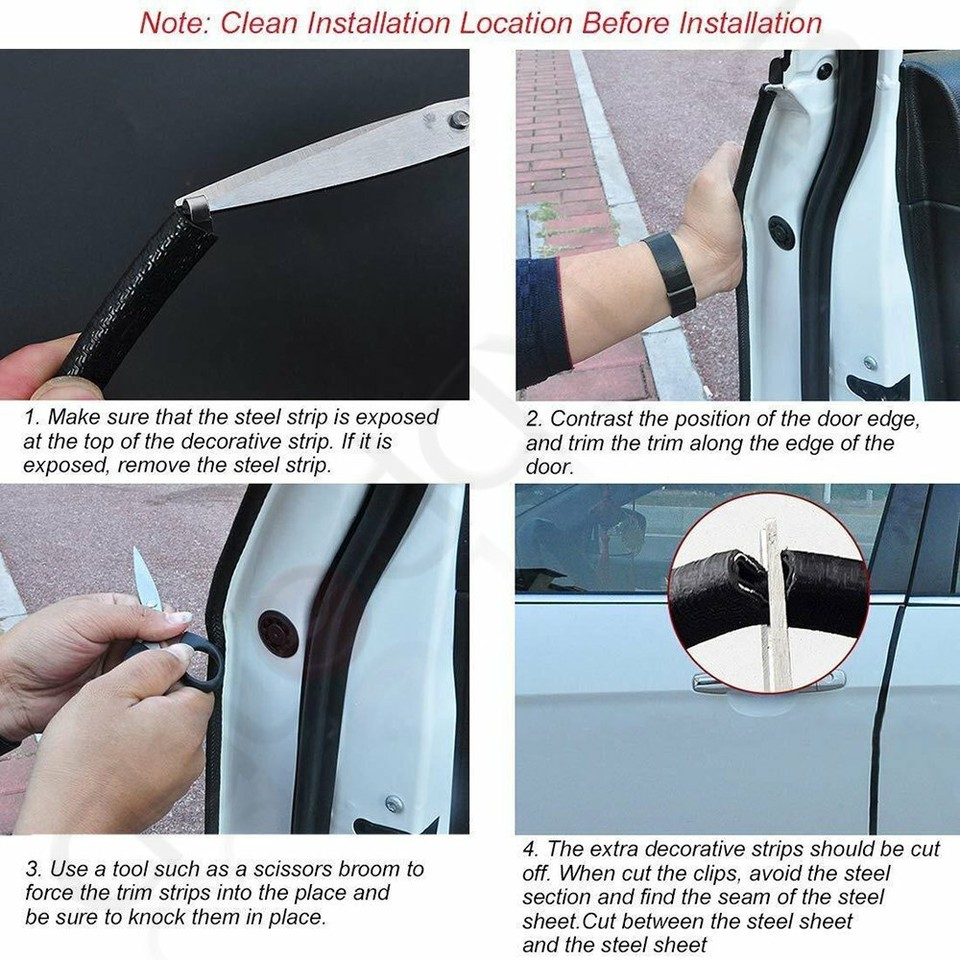 Note: Clean Installation Location Before Installation

1. Make sure that the steel strip is exposed at the top of the decorative strip. If it is exposed, remove the steel strip.

2. Contrast the position of the door edge, and trim the trim along the edge of the door.

3. Use a tool such as a scissors broom to force the trim strips into the place and be sure to knock them in place.

4. The extra decorative strips should be cut off. When cut the clips, avoid the steel section and find the seam of the steel sheet.Cut between the steel sheet and the steel sheet