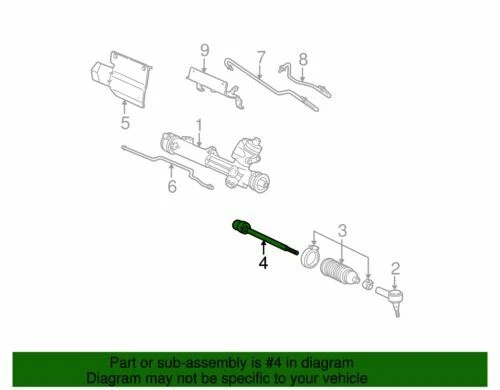 9
7
8
5
1
6
3
4
2

Part or sub-assembly is #4 in diagram
Diagram may not be specific to your vehicle