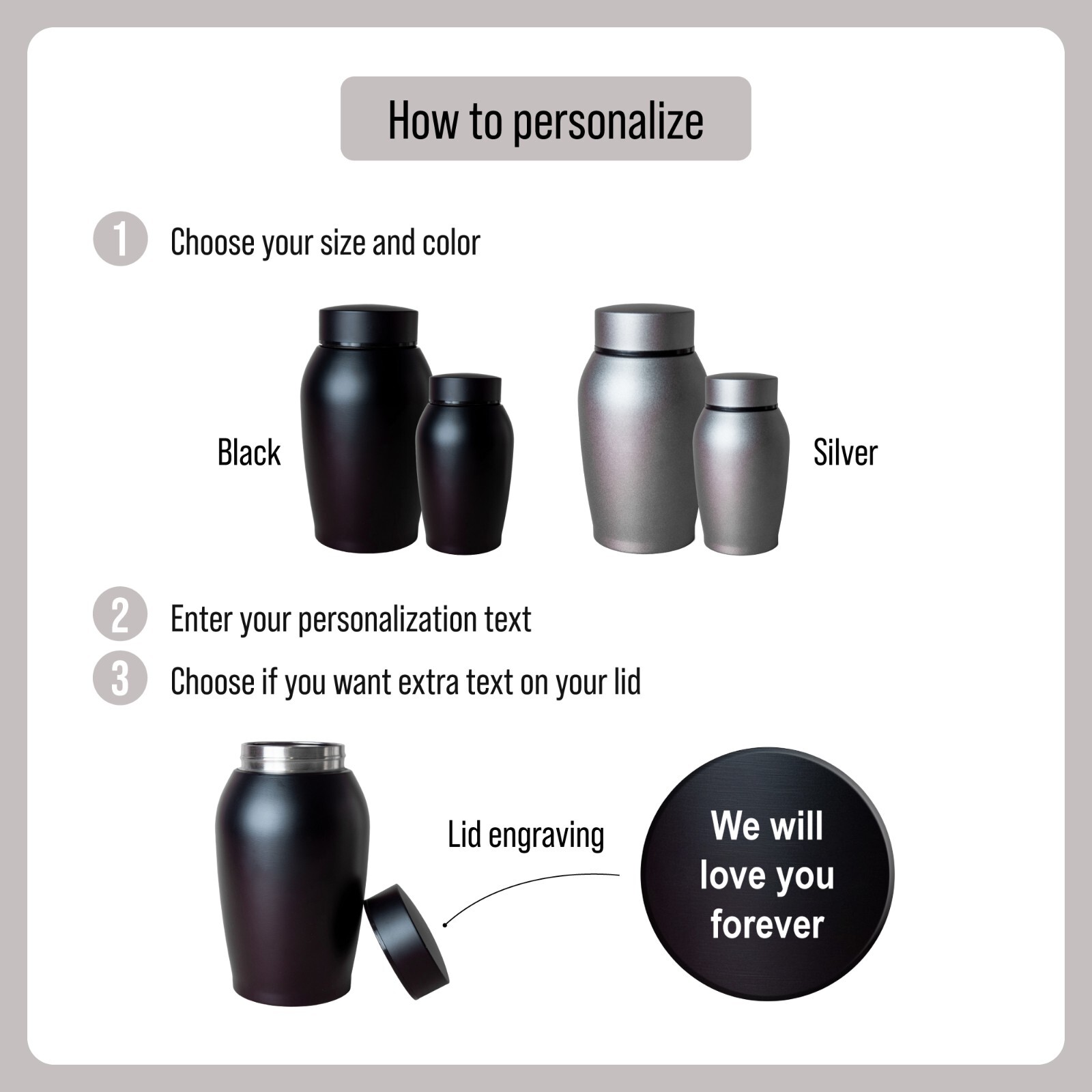 How to personalize

1 Choose your size and color

Black

Silver

2 Enter your personalization text

3 Choose if you want extra text on your lid

Lid engraving

We will love you forever