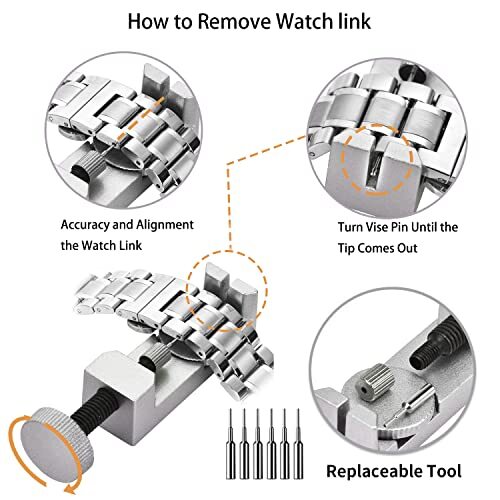 How to Remove Watch link

Accuracy and Alignment the Watch Link

Turn Vise Pin Until the Tip Comes Out

Replaceable Tool