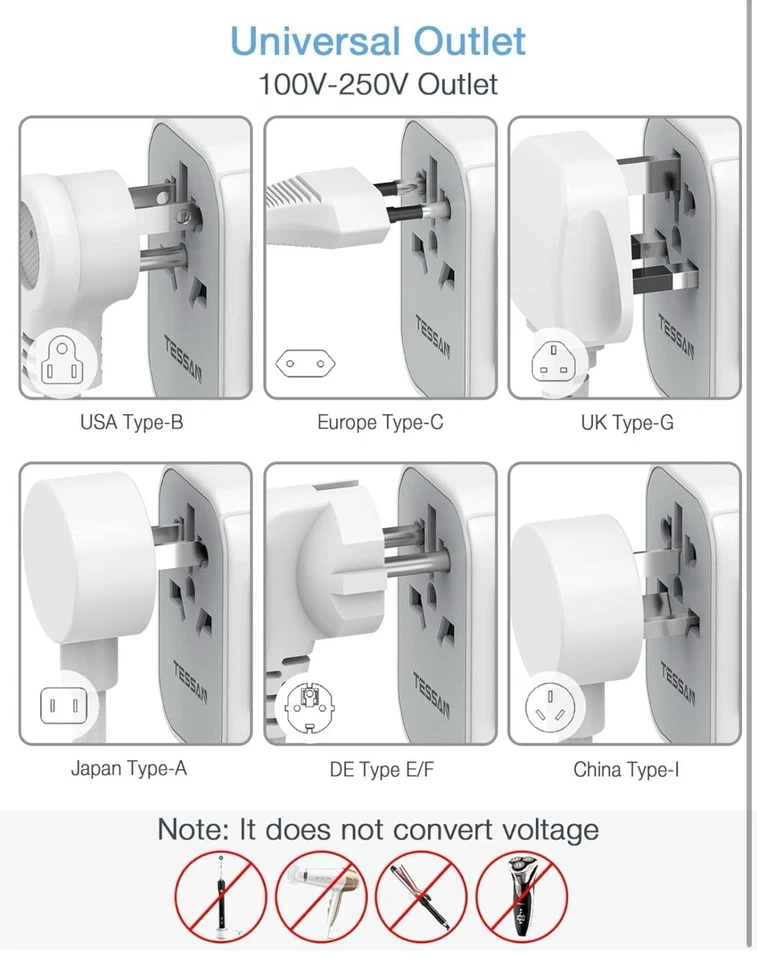 Universal Outlet
100V-250V Outlet

TESSAN
USA Type-B

TESSAN
Europe Type-C

TESSAN
UK Type-G

TESSAN
Japan Type-A

TESSAN
DE Type E/F

TESSAN
China Type-I

Note: It does not convert voltage