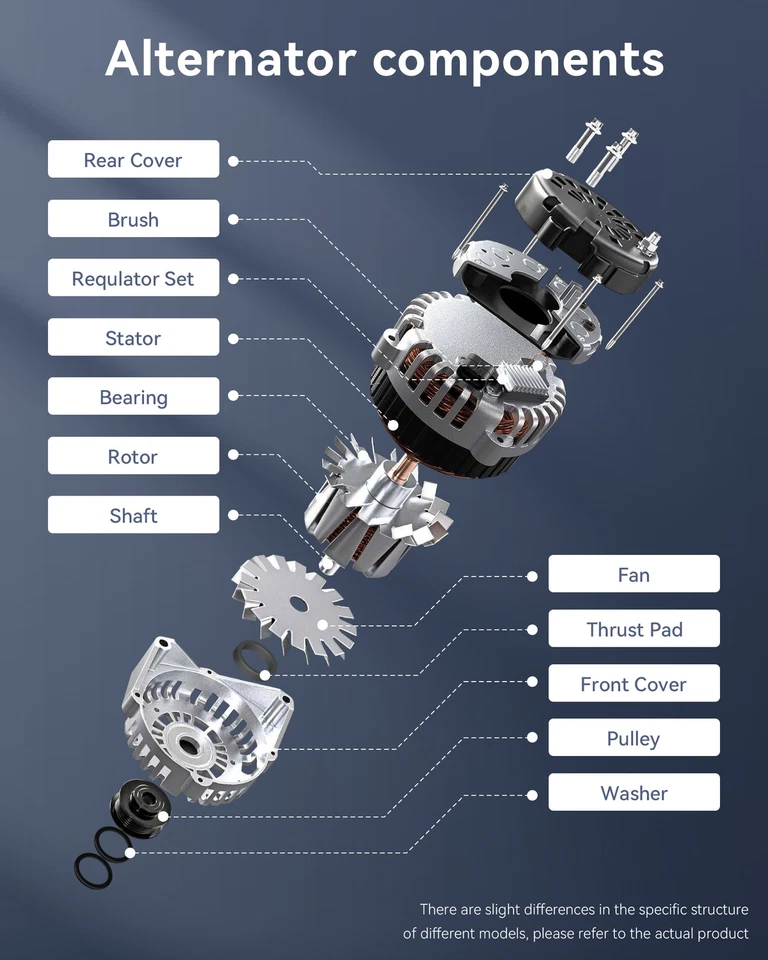 Alternator components

Rear Cover

Brush

Requlator Set

Stator

Bearing

Rotor

Shaft

Fan

Thrust Pad

Front Cover

Pulley

Washer

There are slight differences in the specific structure of different models, please refer to the actual product