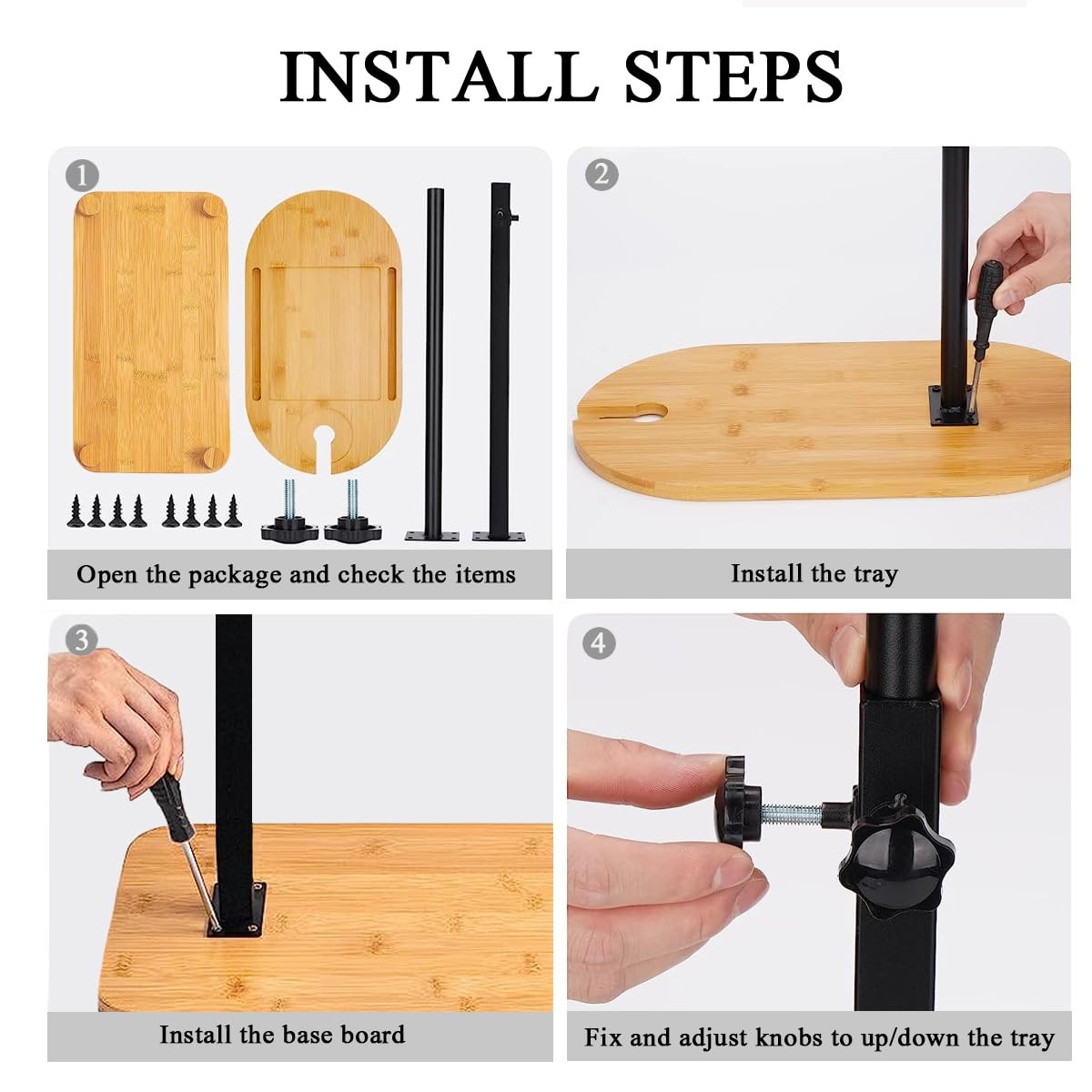 INSTALL STEPS

1

Open the package and check the items

2

Install the tray

3

Install the base board

4

Fix and adjust knobs to up/down the tray