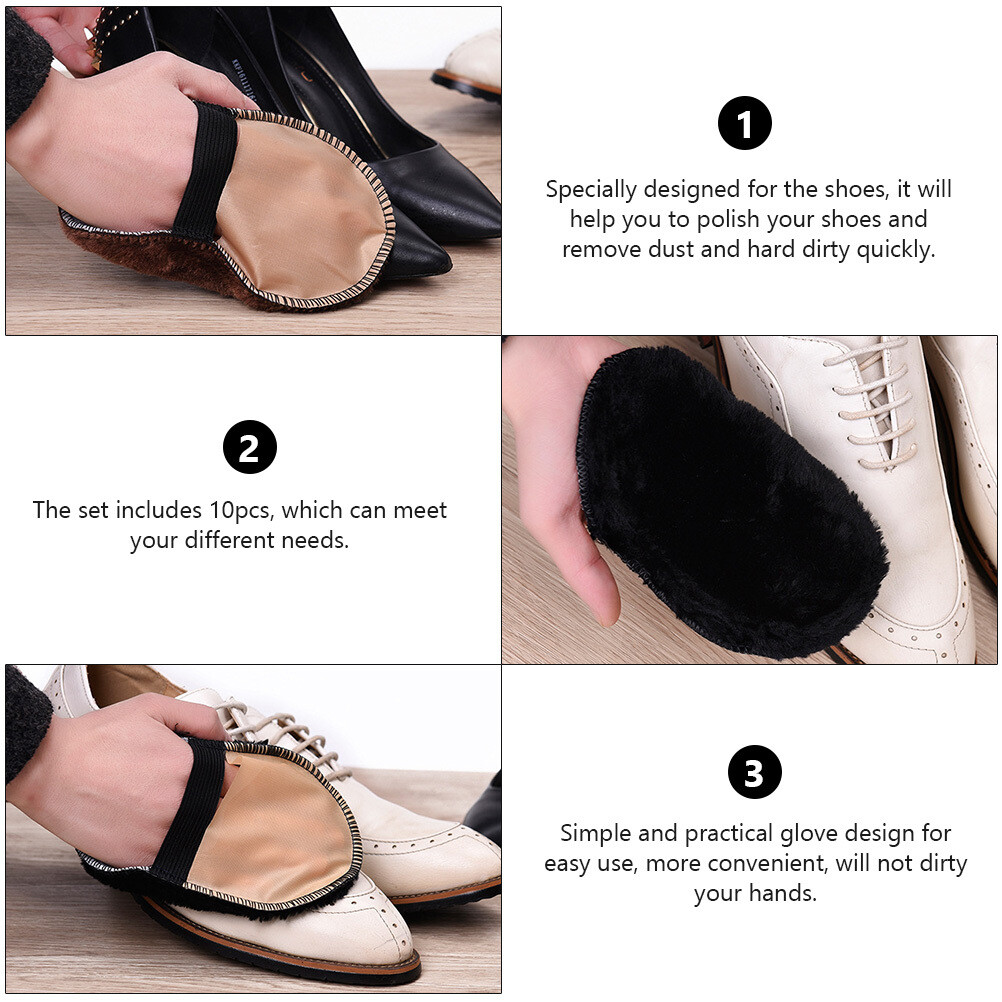 1

Specially designed for the shoes, it will help you to polish your shoes and remove dust and hard dirty quickly.

2

The set includes 10pcs, which can meet your different needs.

3

Simple and practical glove design for easy use, more convenient, will not dirty your hands.