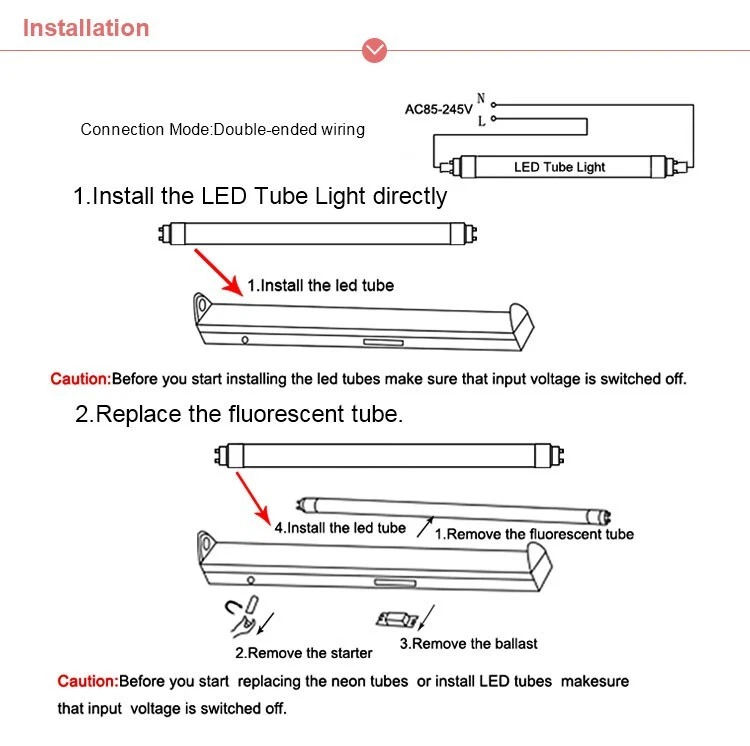 Installation

Connection Mode:Double-ended wiring

AC85-245V N L

LED Tube Light

1.Install the LED Tube Light directly

1.Install the led tube

Caution:Before you start installing the led tubes make sure that input voltage is switched off.

2.Replace the fluorescent tube.

4.Install the led tube

1.Remove the fluorescent tube

2.Remove the starter

3.Remove the ballast

Caution:Before you start replacing the neon tubes or install LED tubes makesure that input voltage is switched off.