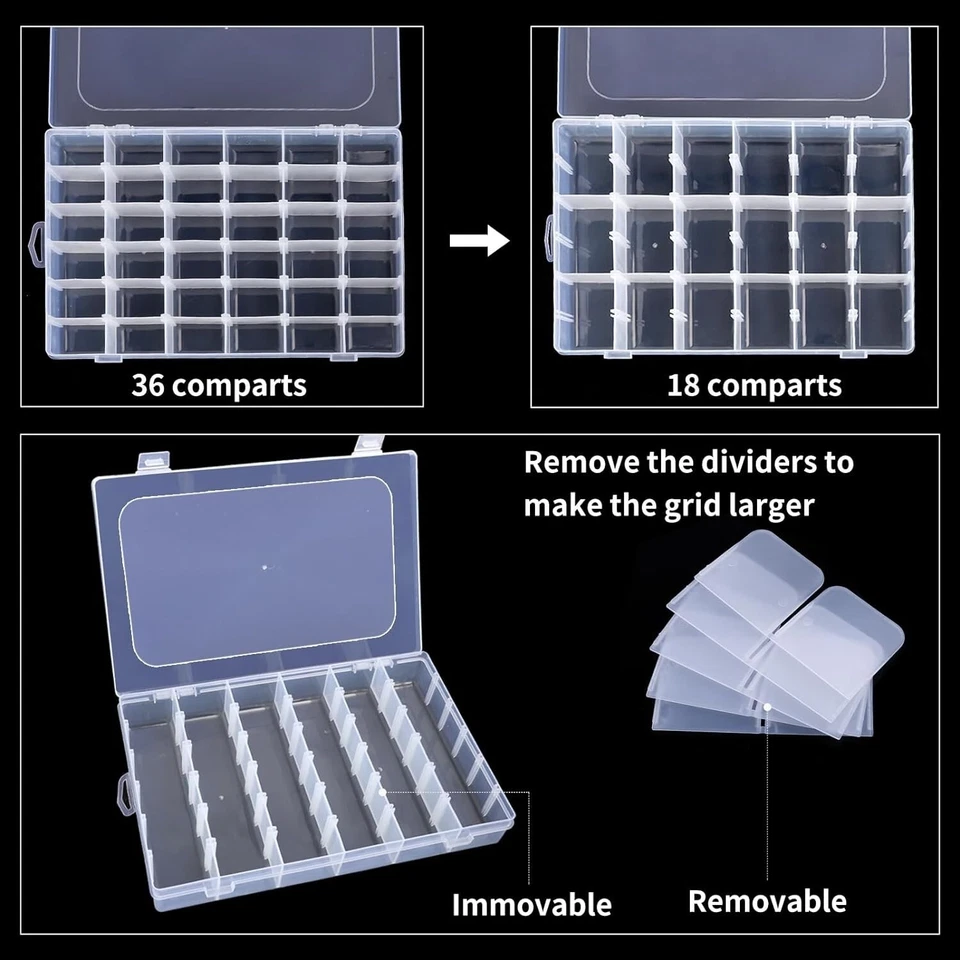 36 comparts

18 comparts

Remove the dividers to make the grid larger

Immovable

Removable