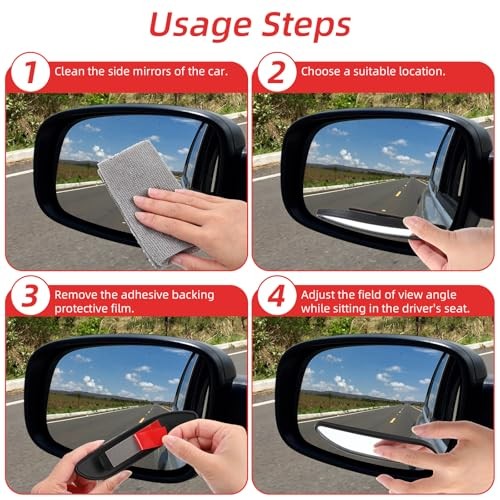 Usage Steps

1 Clean the side mirrors of the car.

2 Choose a suitable location.

3 Remove the adhesive backing protective film.

4 Adjust the field of view angle while sitting in the driver's seat.