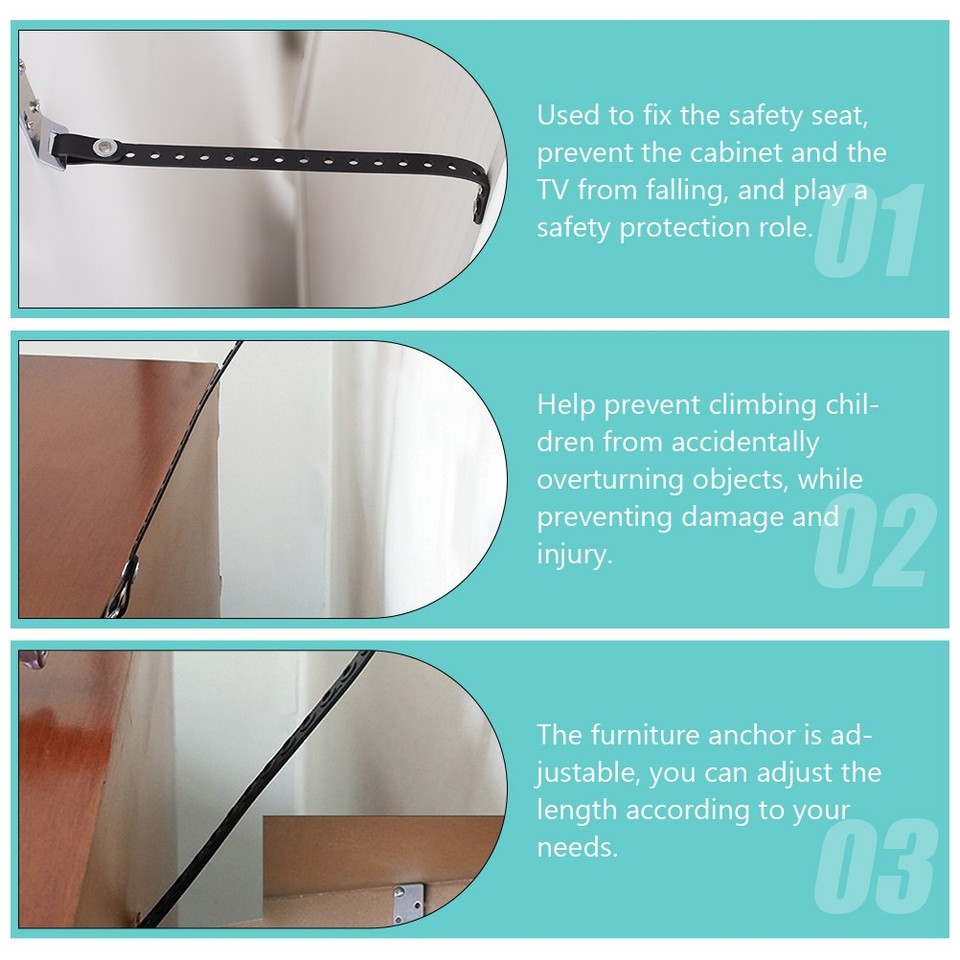 Used to fix the safety seat, prevent the cabinet and the TV from falling, and play a safety protection role.

01

Help prevent climbing children from accidentally overturning objects, while preventing damage and injury.

02

The furniture anchor is adjustable, you can adjust the length according to your needs.

03