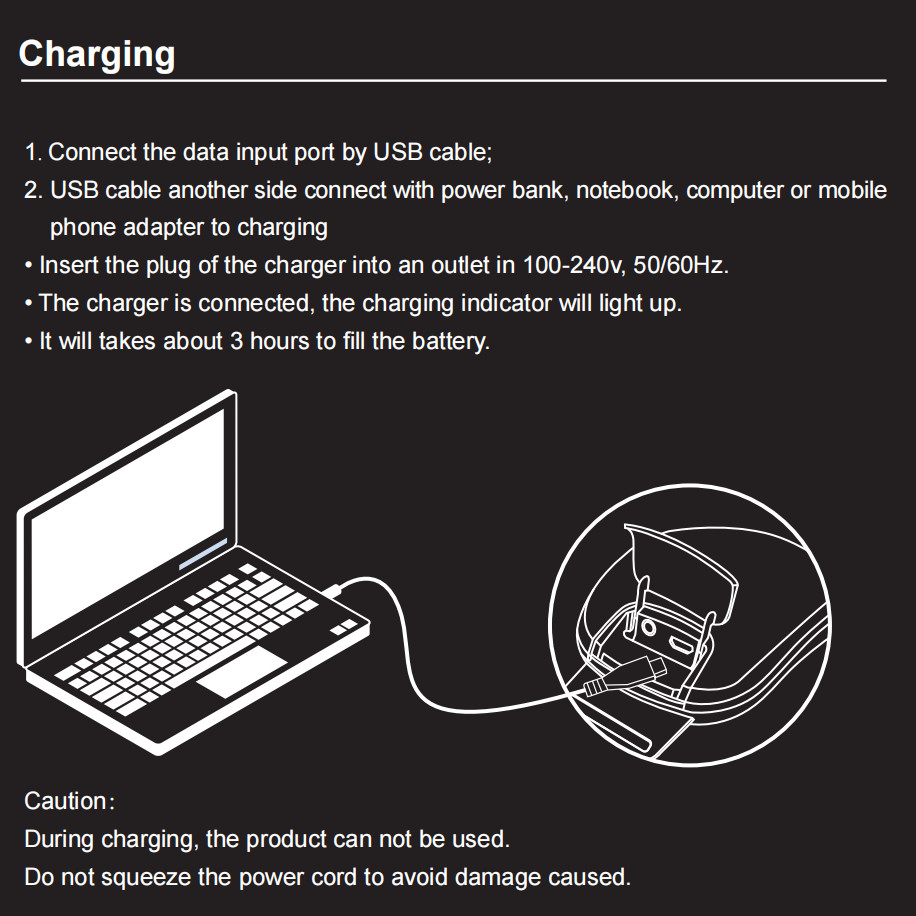 Charging

1. Connect the data input port by USB cable;
2. USB cable another side connect with power bank, notebook, computer or mobile phone adapter to charging
• Insert the plug of the charger into an outlet in 100-240v, 50/60Hz.
• The charger is connected, the charging indicator will light up.
• It will takes about 3 hours to fill the battery.

Caution:
During charging, the product can not be used.
Do not squeeze the power cord to avoid damage caused.