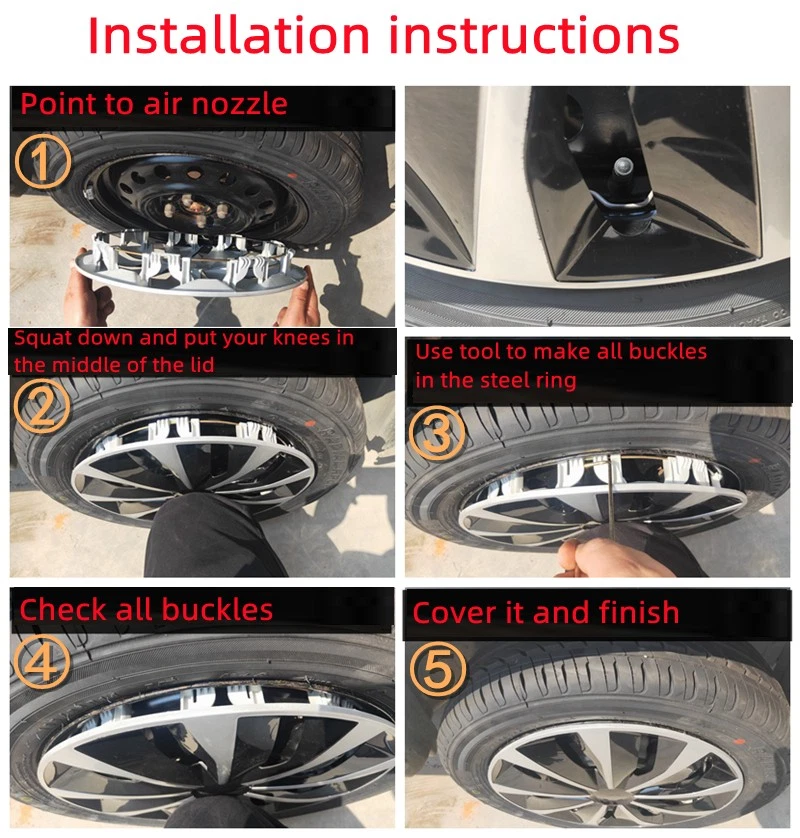 Installation instructions

Point to air nozzle

①

Squat down and put your knees in the middle of the lid

②

Use tool to make all buckles in the steel ring

③

Check all buckles

④

Cover it and finish

⑤