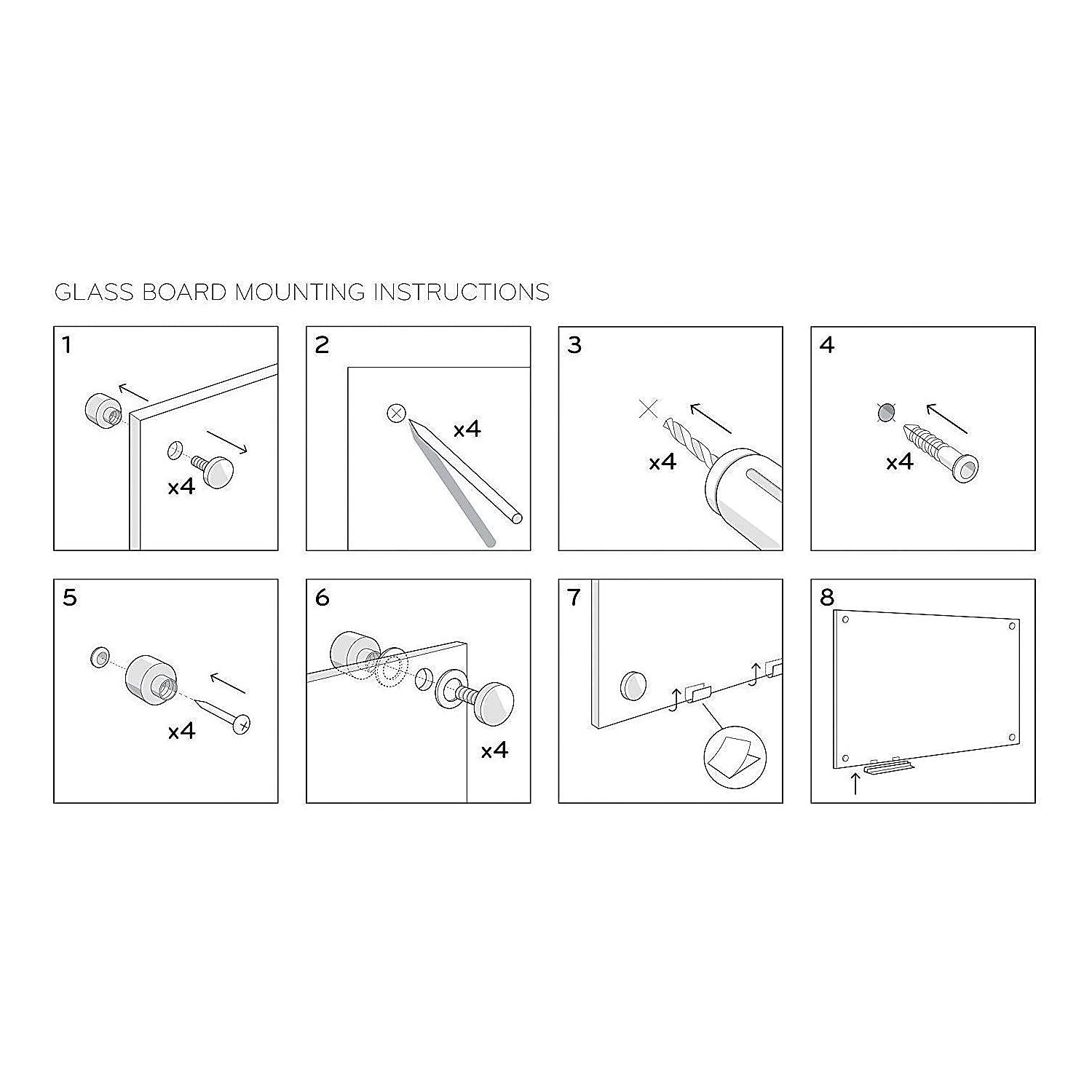 GLASS BOARD MOUNTING INSTRUCTIONS

1

x4

2

x4

3

x4

4

x4

5

x4

6

x4

7

8