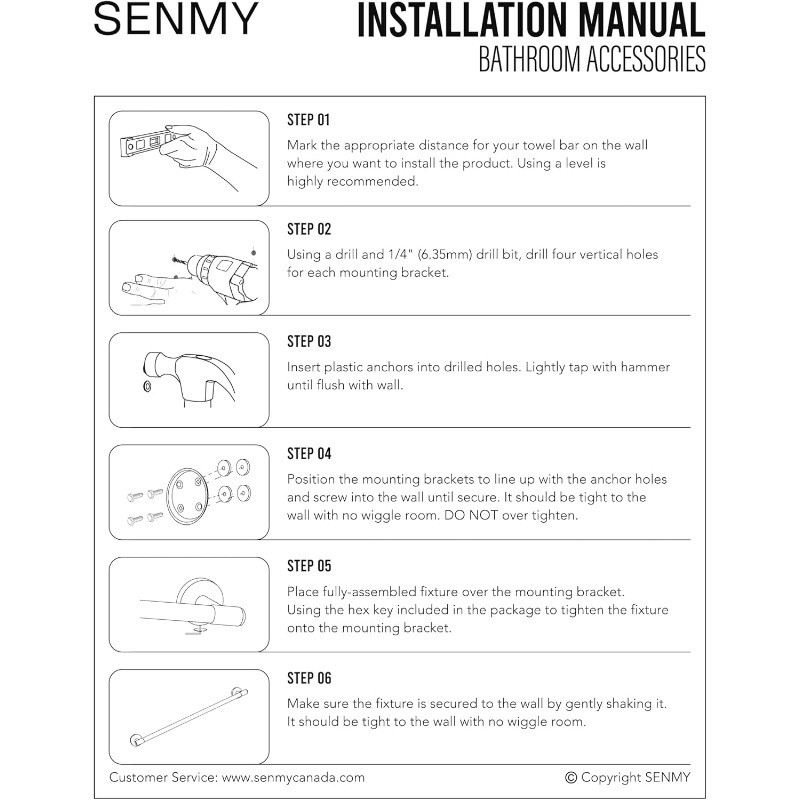 SENMY

INSTALLATION MANUAL
BATHROOM ACCESSORIES

STEP 01
Mark the appropriate distance for your towel bar on the wall where you want to install the product. Using a level is highly recommended.

STEP 02
Using a drill and 1/4" (6.35mm) drill bit, drill four vertical holes for each mounting bracket.

STEP 03
Insert plastic anchors into drilled holes. Lightly tap with hammer until flush with wall.

STEP 04
Position the mounting brackets to line up with the anchor holes and screw into the wall until secure. It should be tight to the wall with no wiggle room. DO NOT over tighten.

STEP 05
Place fully-assembled fixture over the mounting bracket. Using the hex key included in the package to tighten the fixture onto the mounting bracket.

STEP 06
Make sure the fixture is secured to the wall by gently shaking it. It should be tight to the wall with no wiggle room.

Customer Service: www.senmycanada.com
© Copyright SENMY