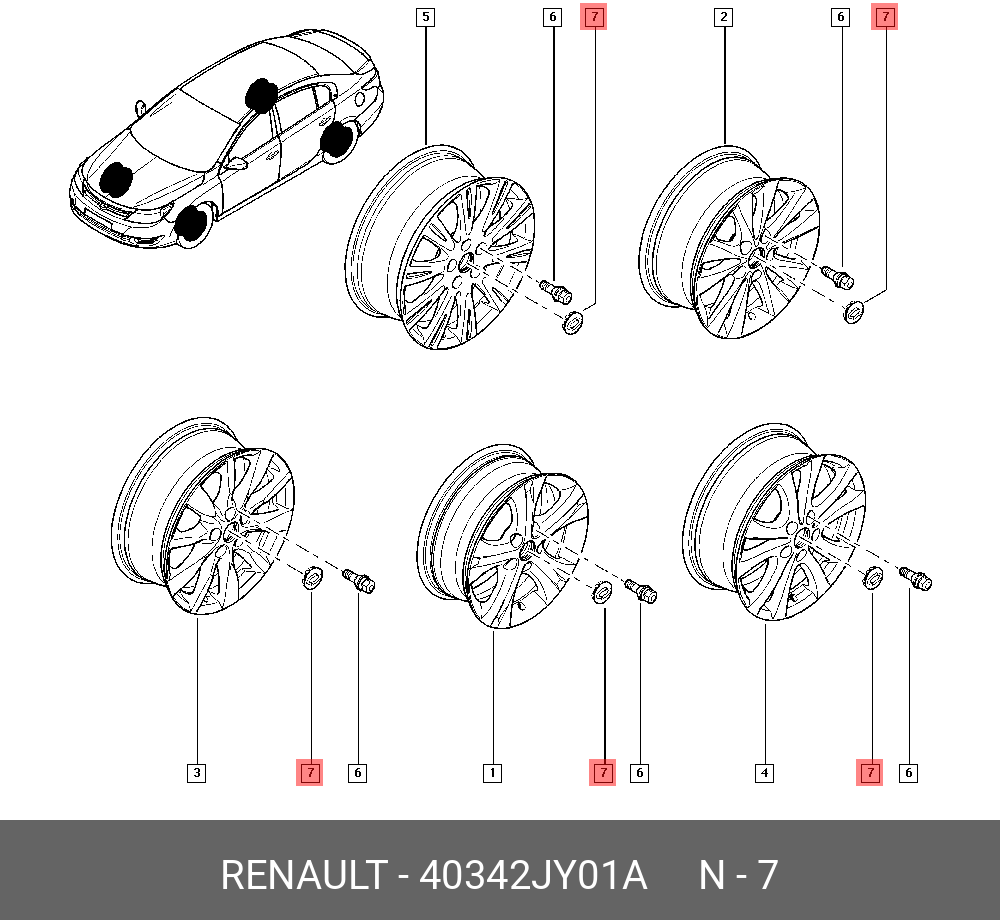 5
6
7
2
6
7
3
7
6
1
7
6
4
7
6

RENAULT - 40342JY01A N - 7